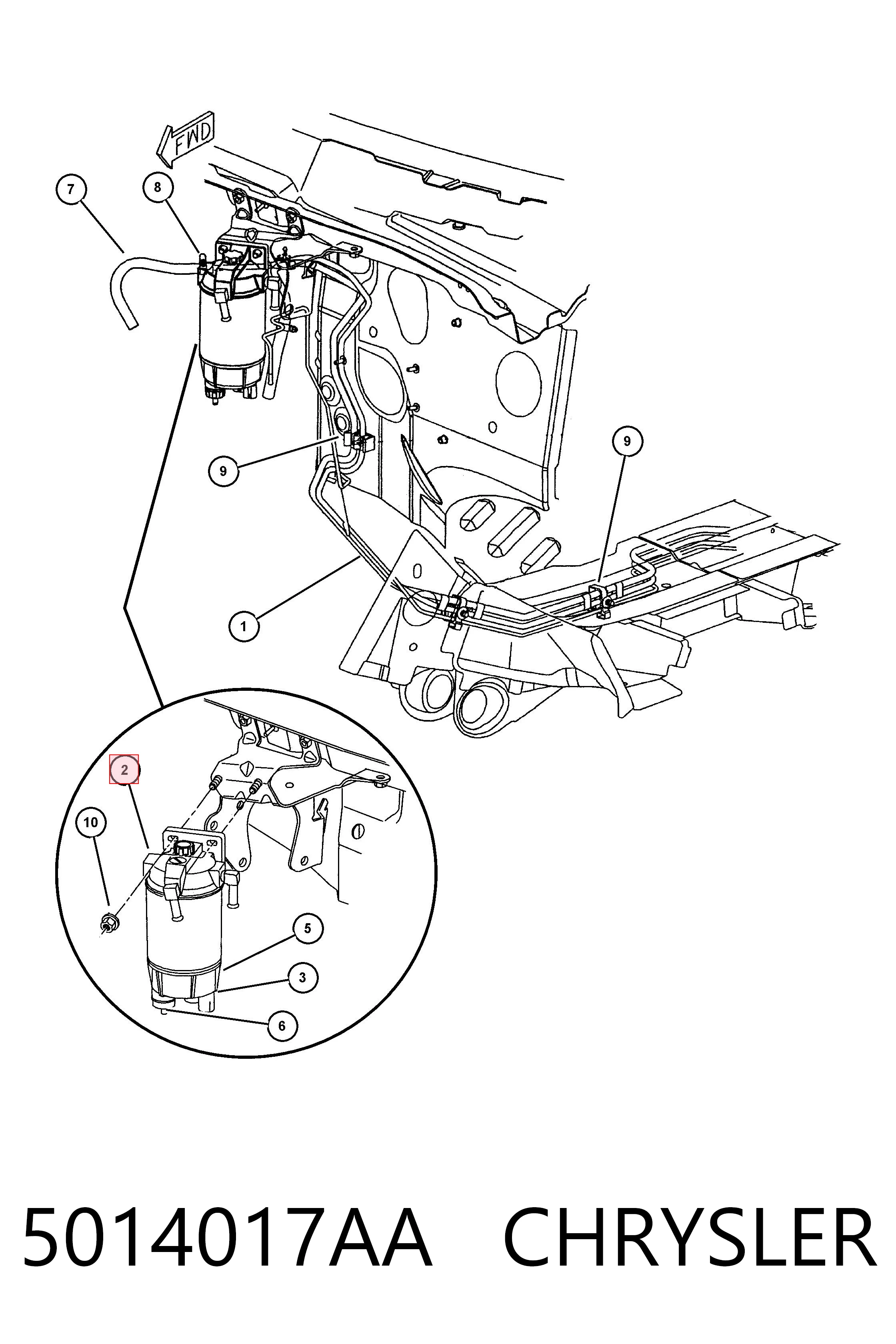 FWD

7

8

9

9

1

2

10

5

3

6

5014017AA CHRYSLER