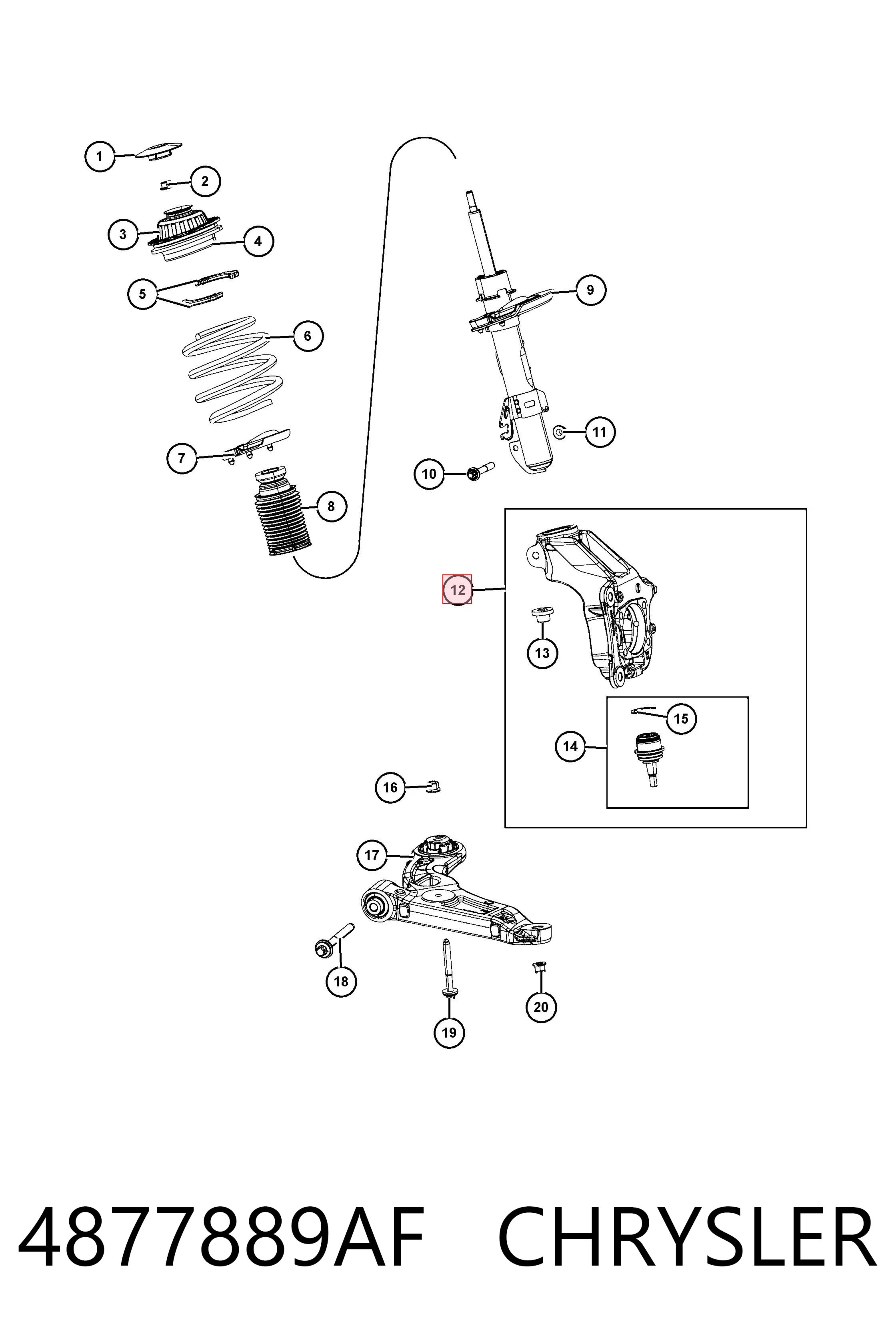 1
2
3
4
5
6
7
8
9
10
11
12
13
14
15
16
17
18
19
20

4877889AF CHRYSLER