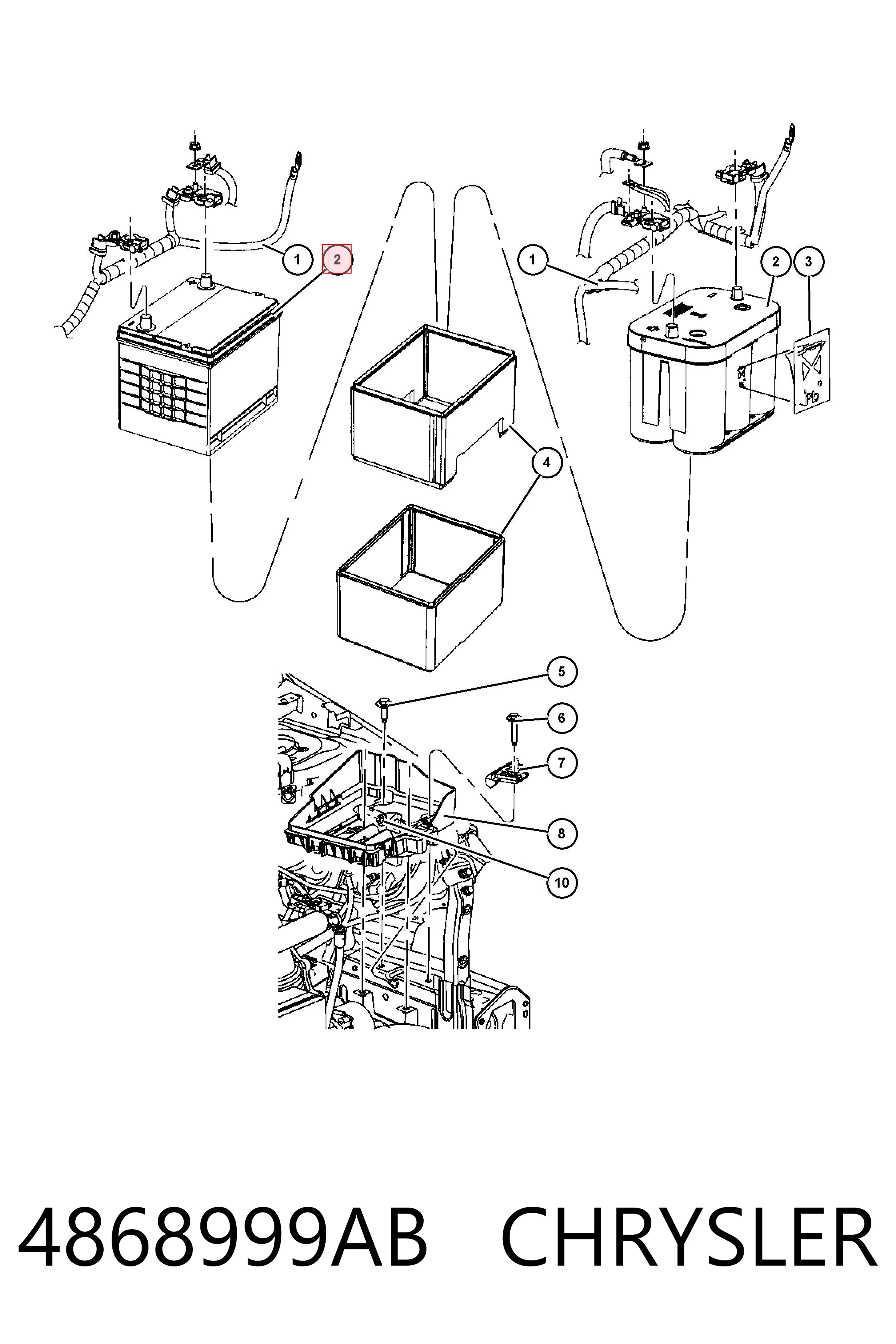 1
2
1
2
3
4
5
6
7
8
10
4868999AB CHRYSLER