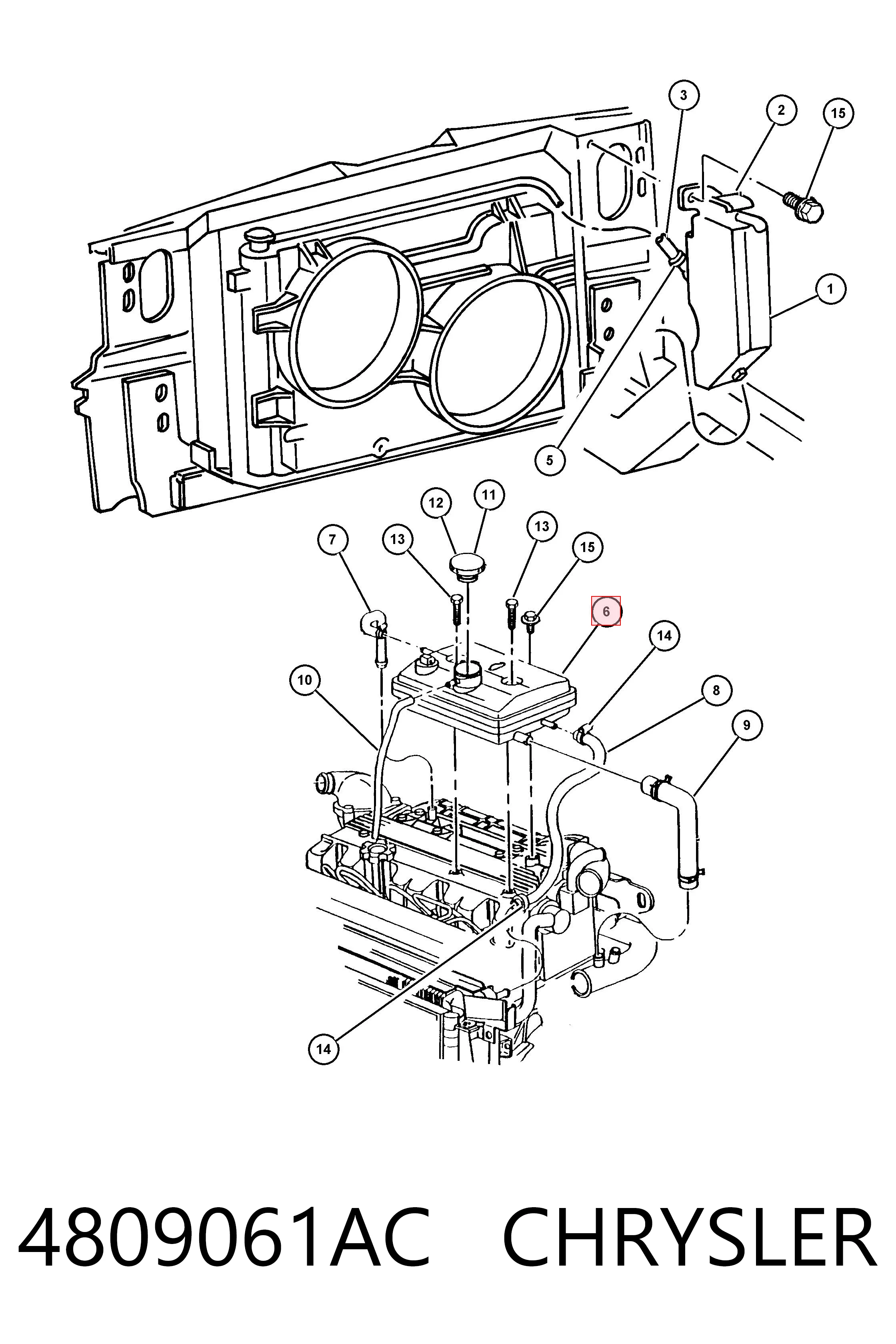 3
2
15
1
5
12
11
7
13
13
15
6
14
10
8
9
14

4809061AC CHRYSLER