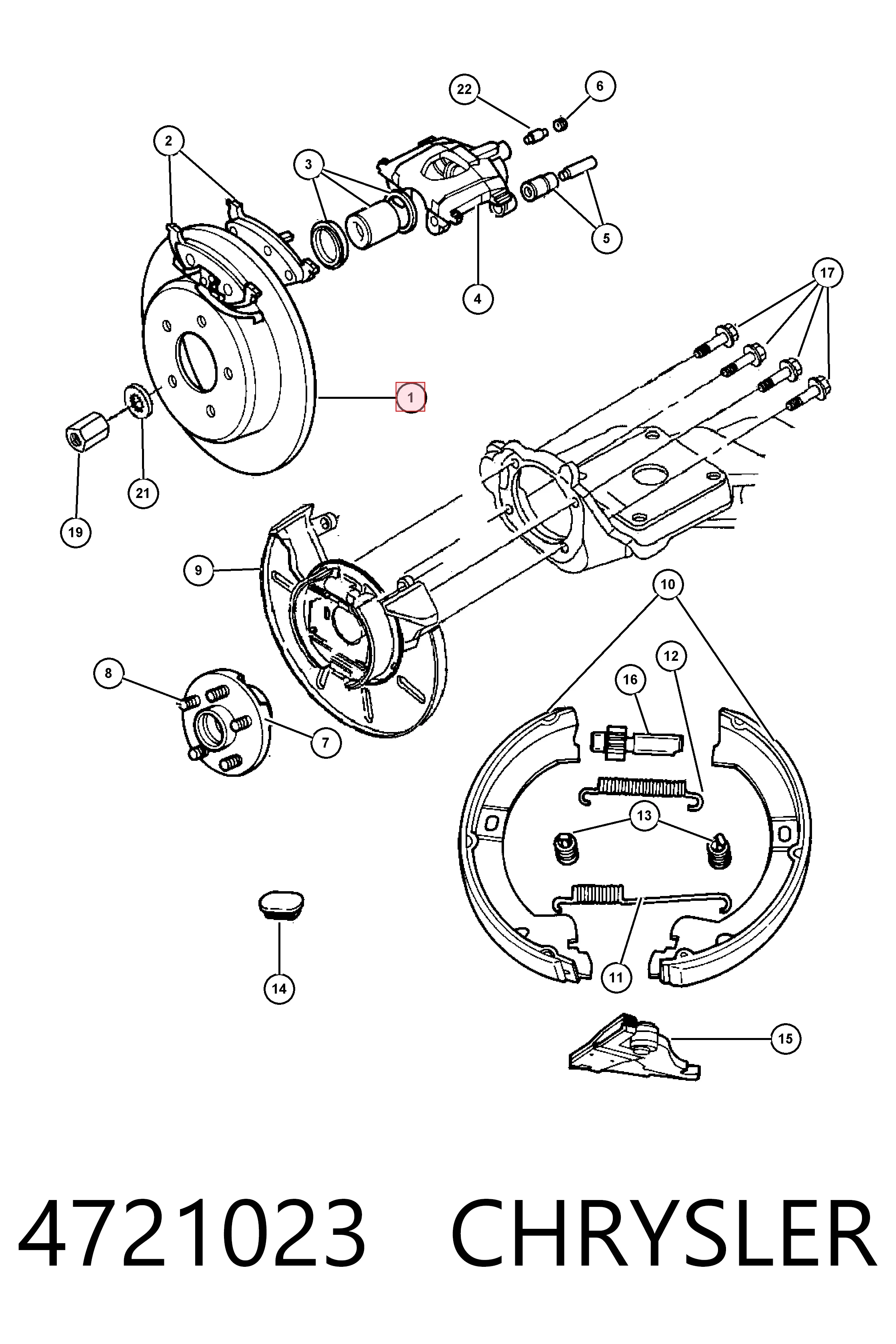 22
6
2
3
5
4
17
1
21
19
9
10
12
16
8
7
13
14
11
15
4721023 CHRYSLER