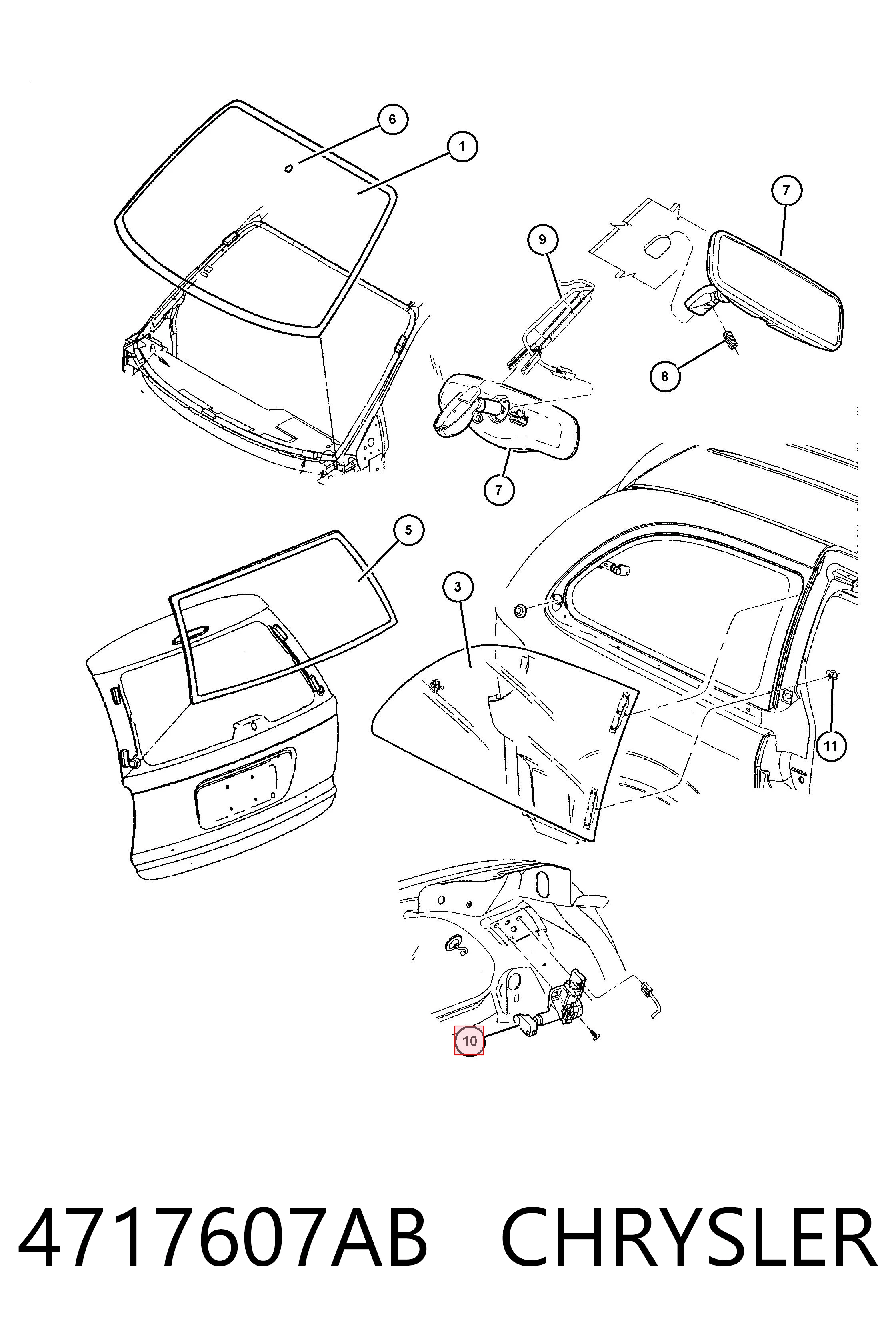 6
1
7
9
8
7
5
3
11
10
4717607AB CHRYSLER