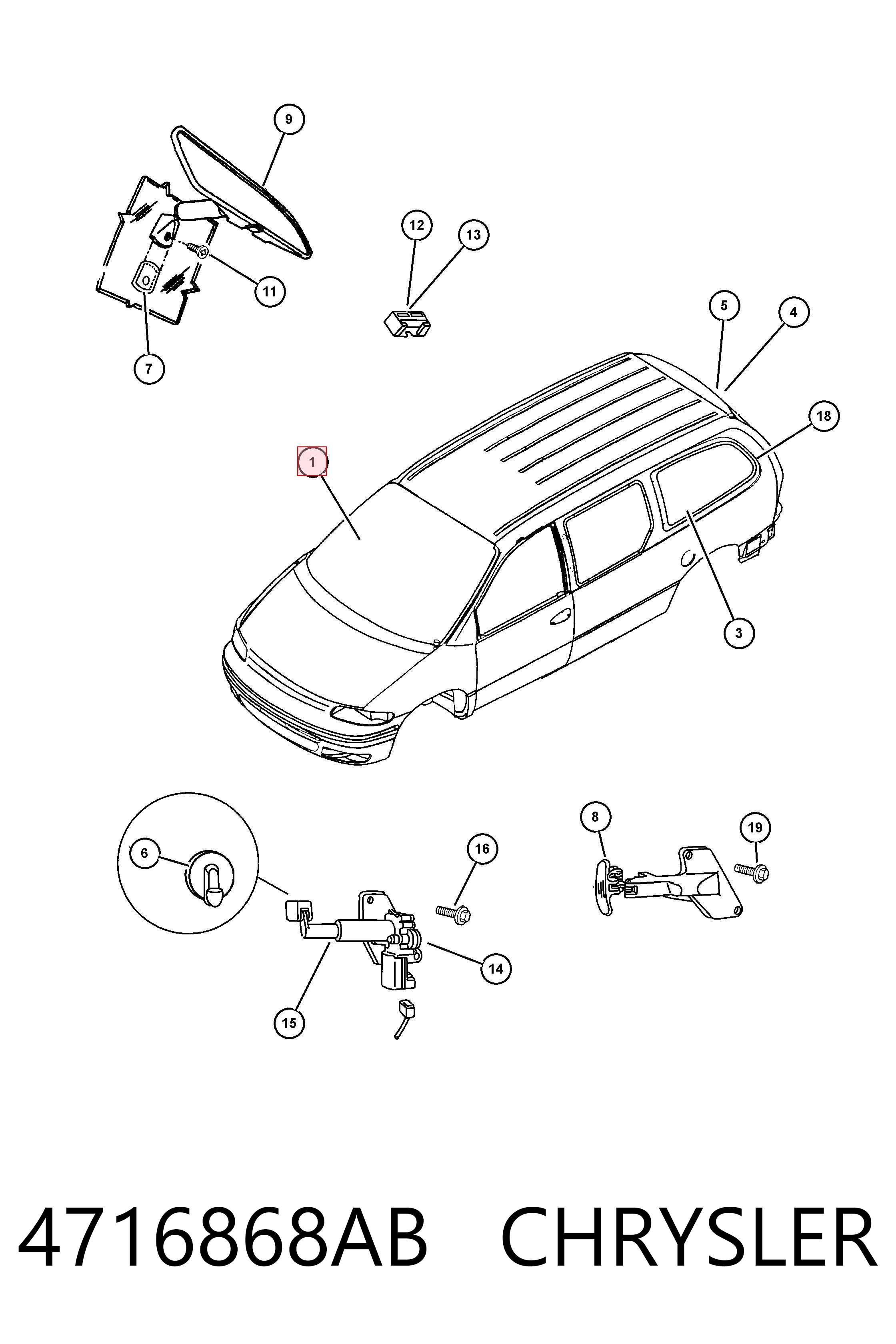 9

12

13

11

7

5

4

18

1

3

6

16

8

19

14

15

4716868AB CHRYSLER