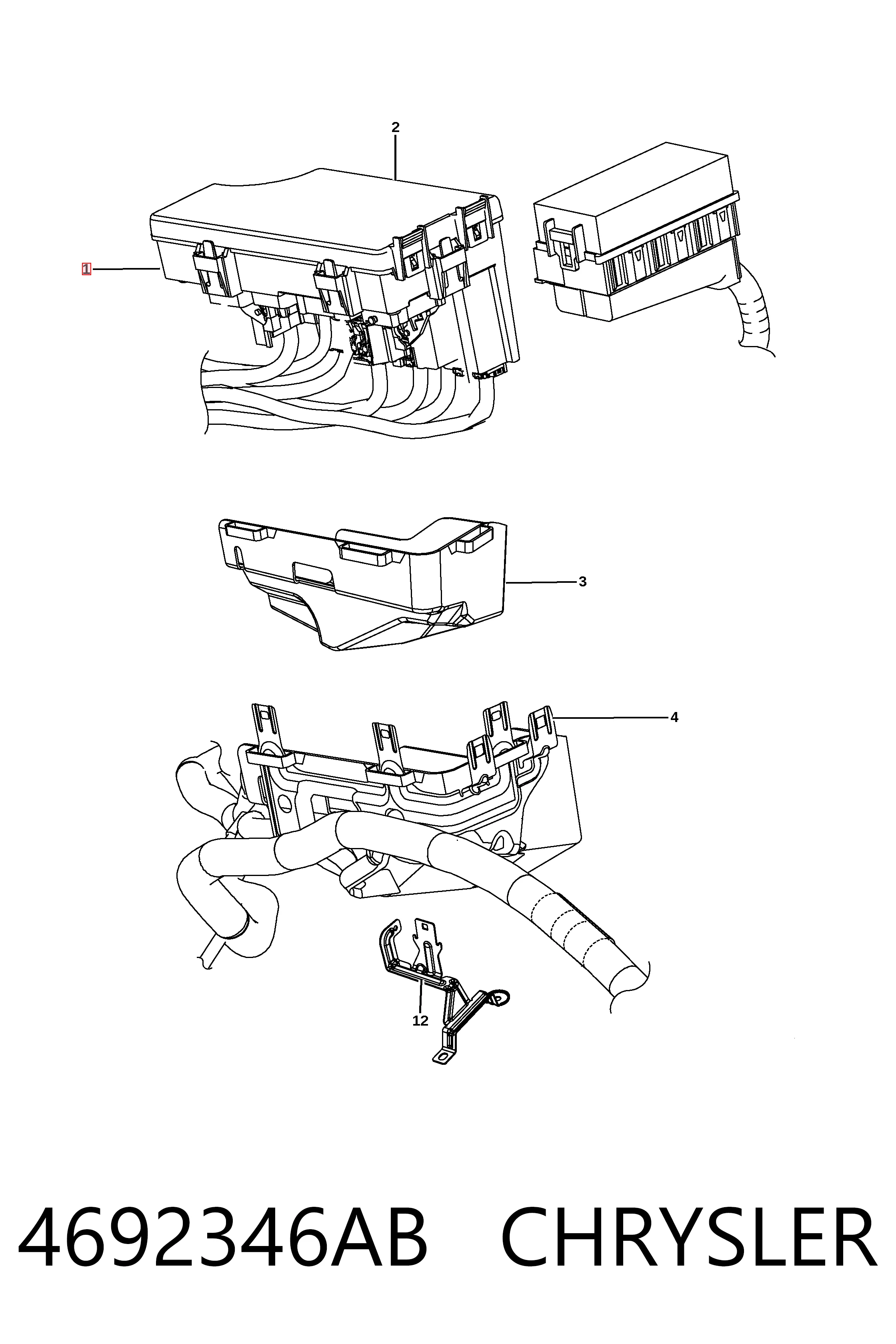 2

1

3

4

12

4692346AB CHRYSLER