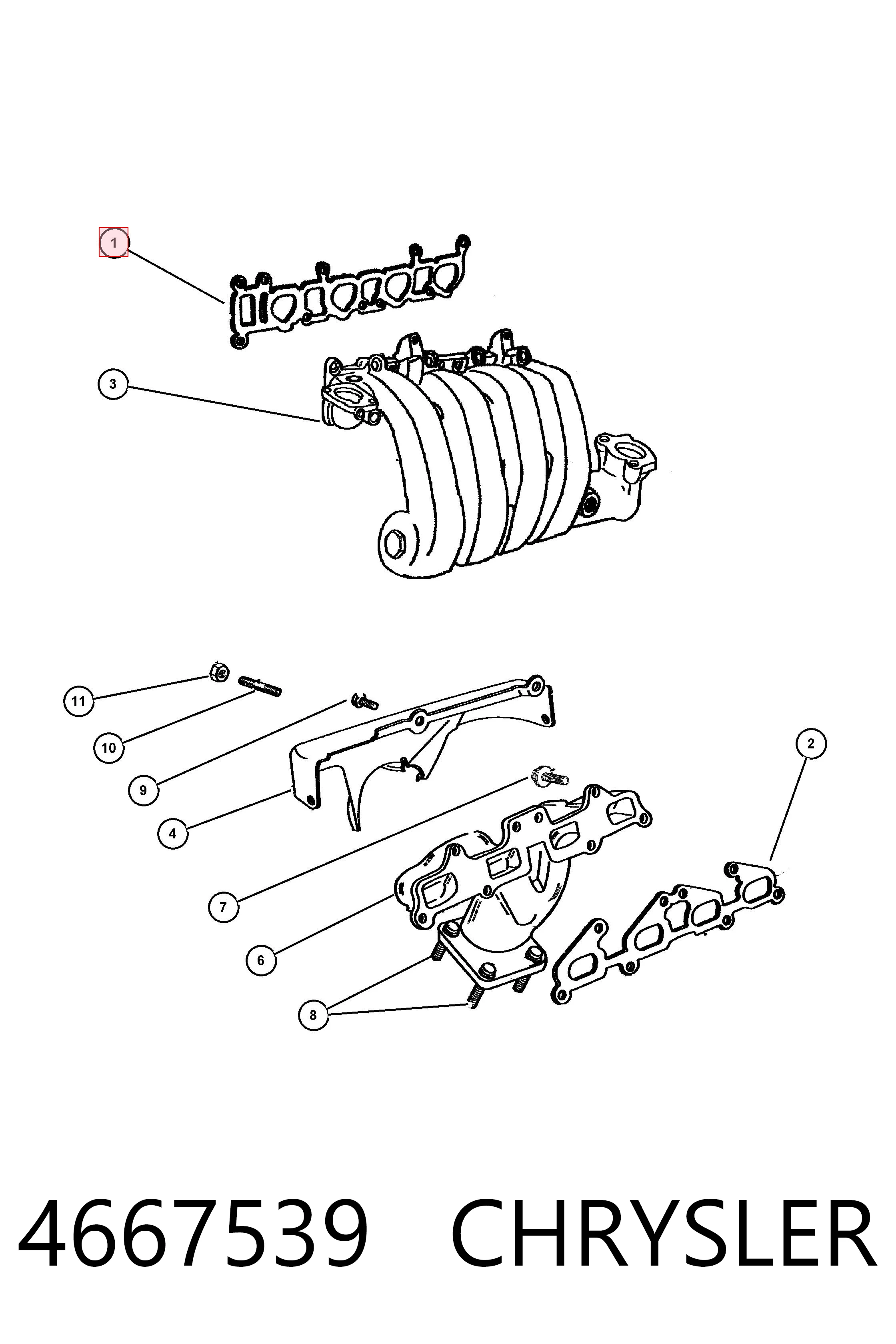 1
3
11
10
9
4
2
7
6
8
4667539 CHRYSLER