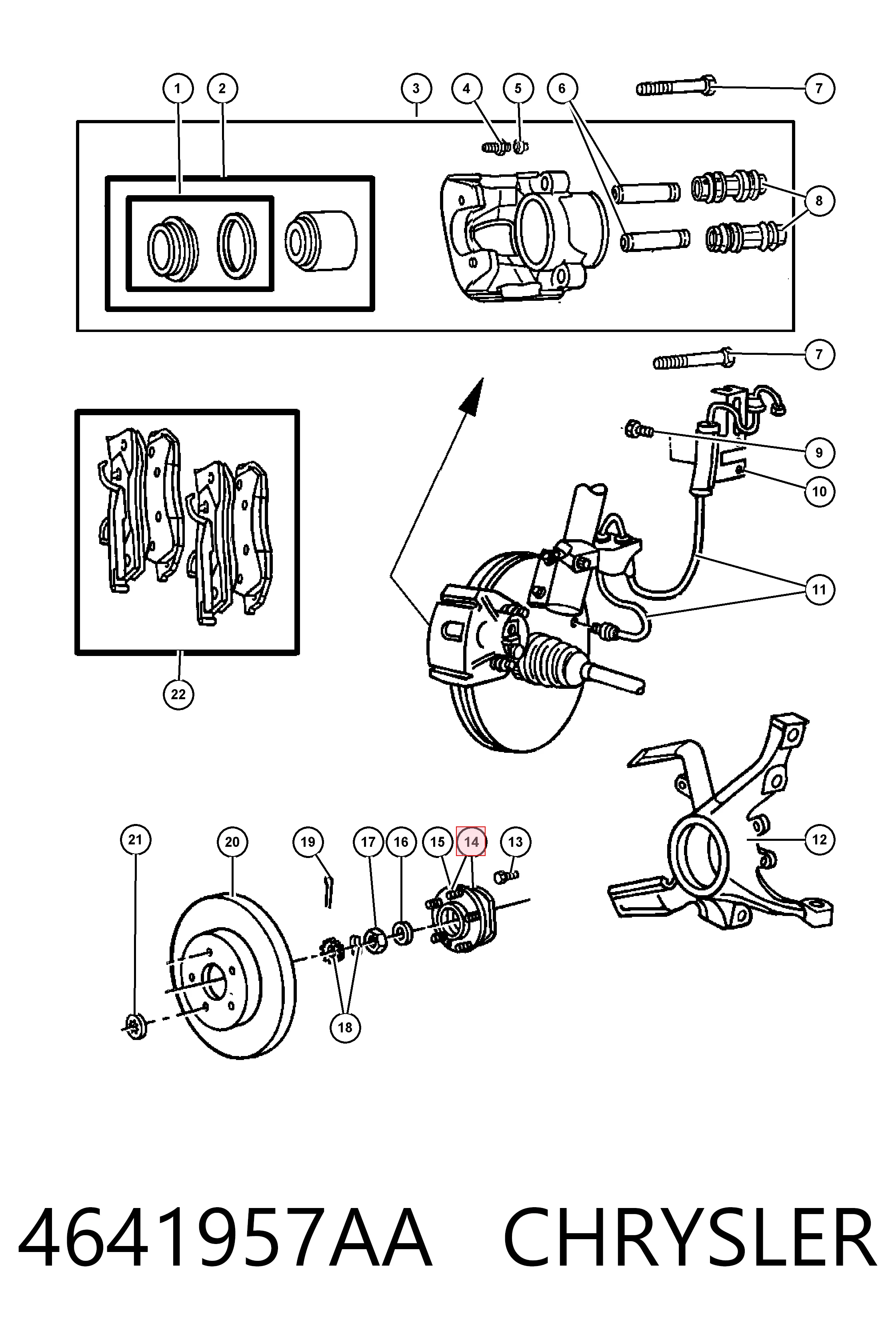 1
2
3
4
5
6
7
8
7
9
10
11
22
12
21
20
19
17
16
15
14
13
18

4641957AA CHRYSLER