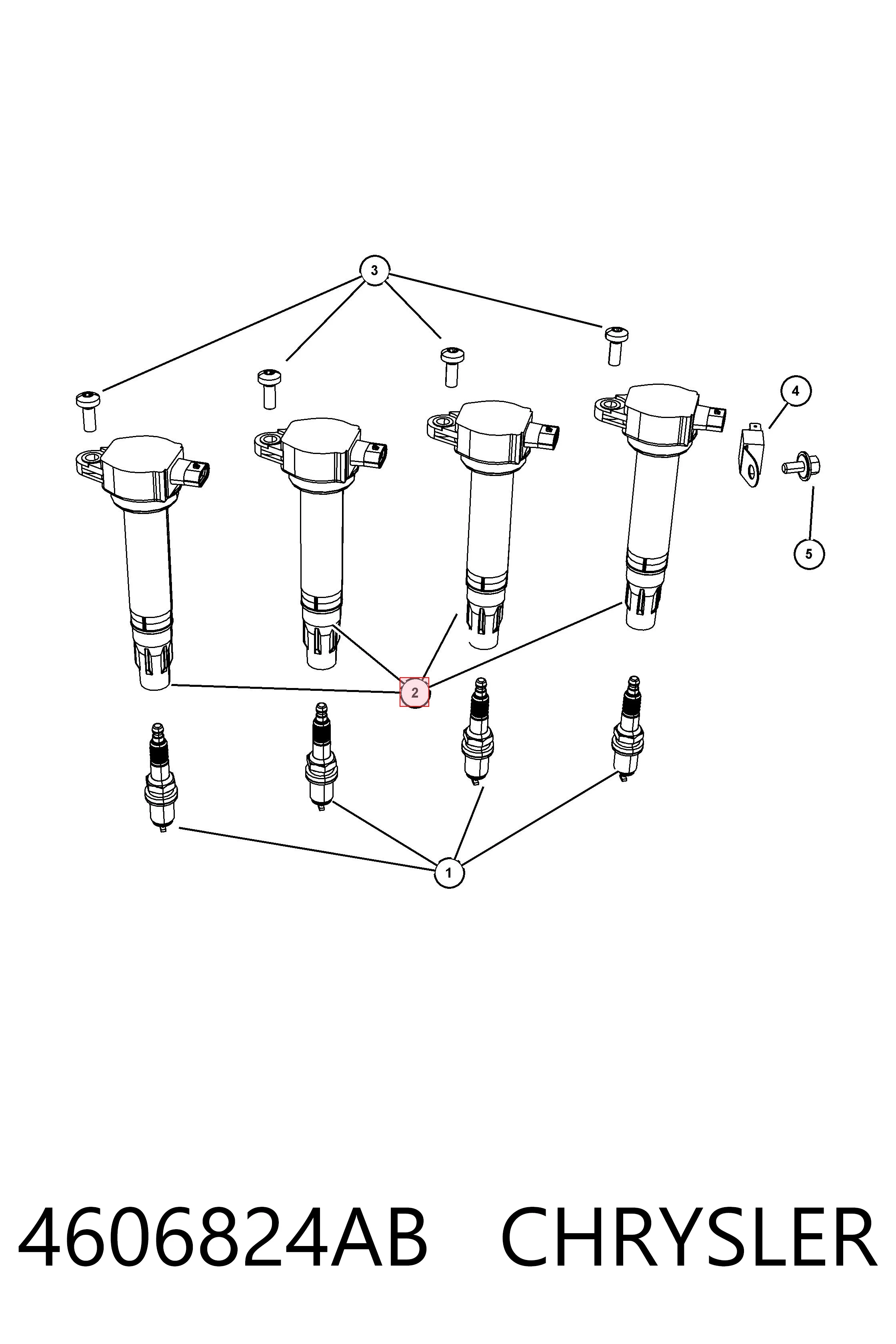 3

4

5

2

1

4606824AB CHRYSLER