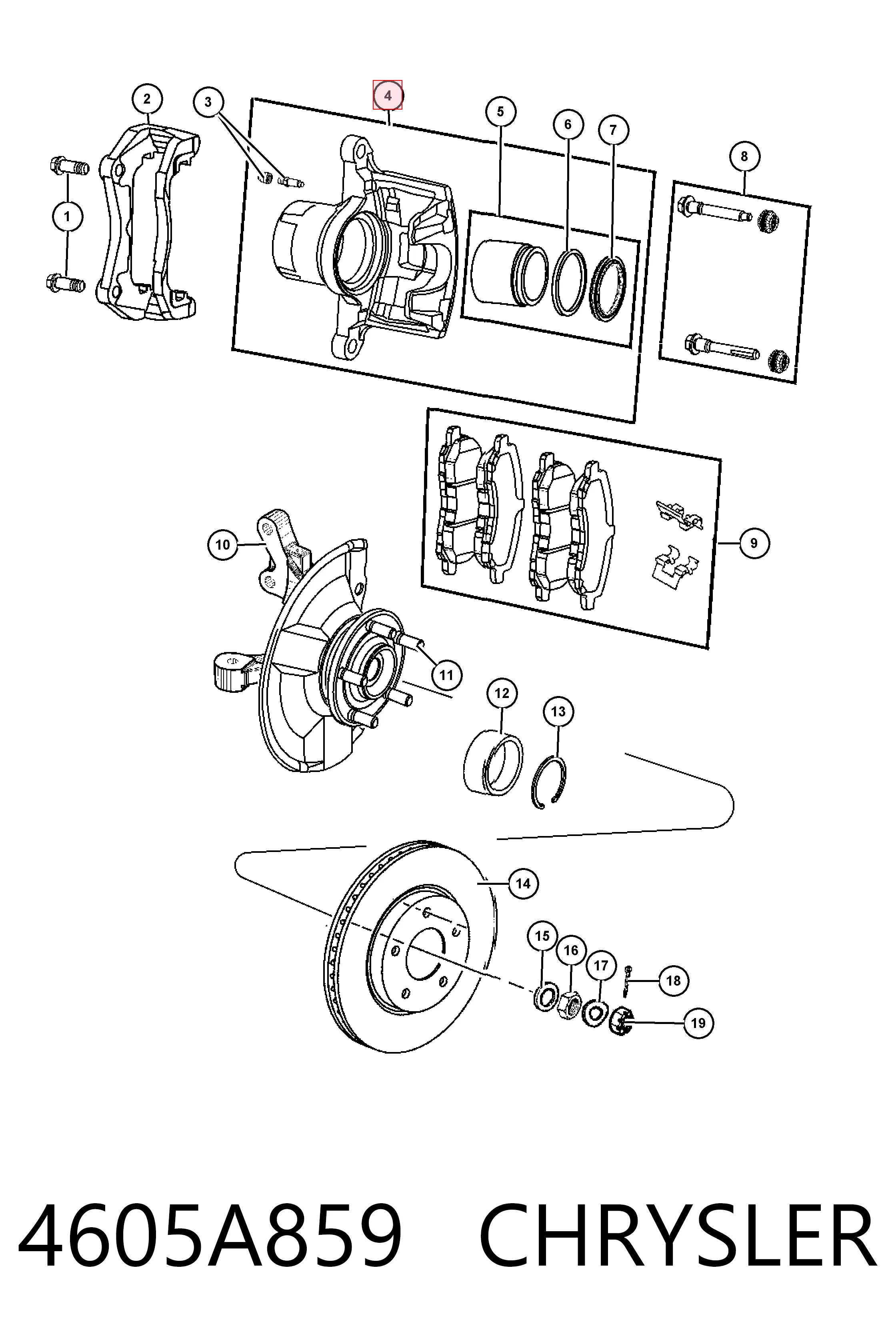 2
3
4
5
6
7
8
1
9
10
11
12
13
14
15
16
17
18
19

4605A859 CHRYSLER