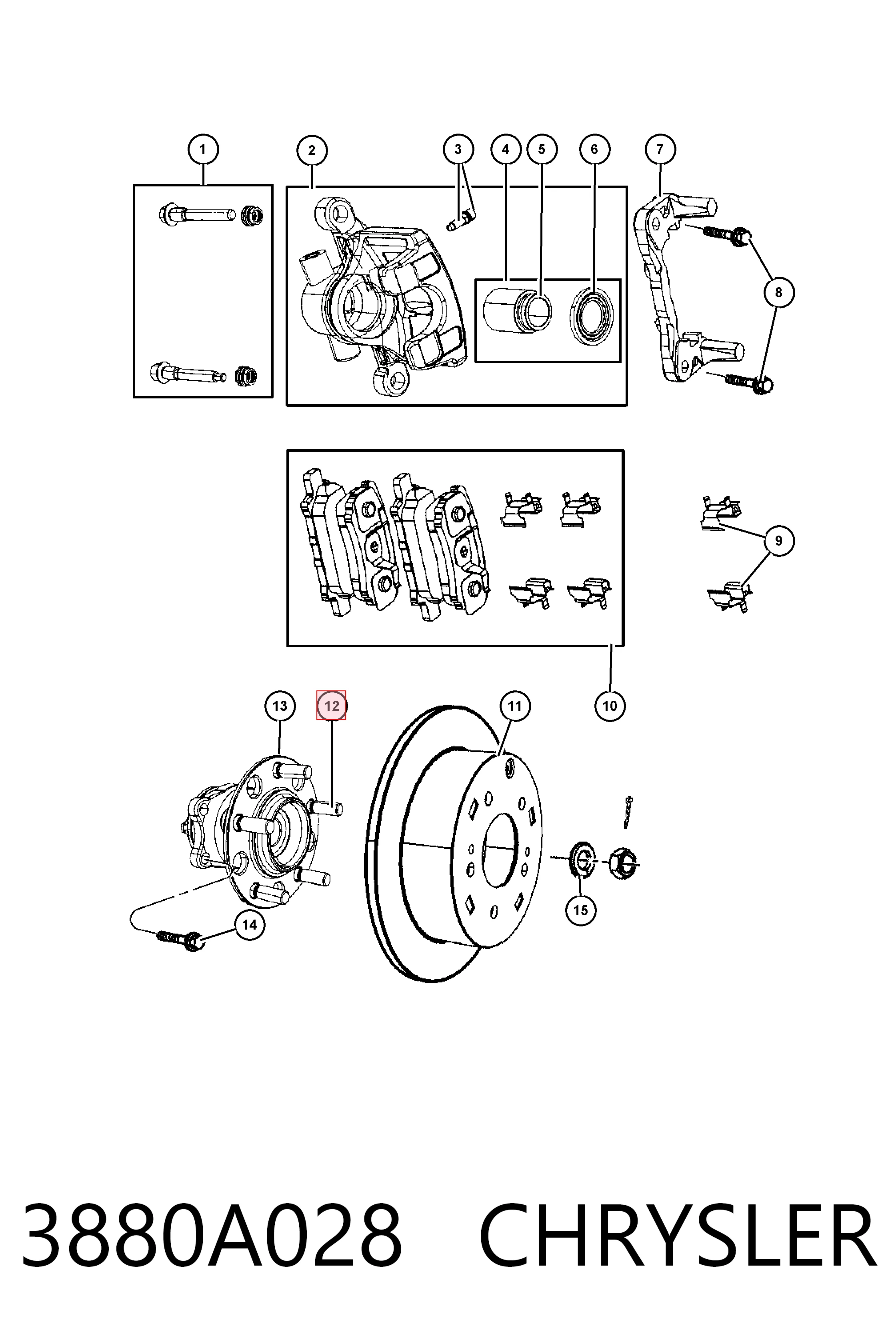 1
2
3
4
5
6
7
8
9
10
13
12
11
14
15

3880A028 CHRYSLER