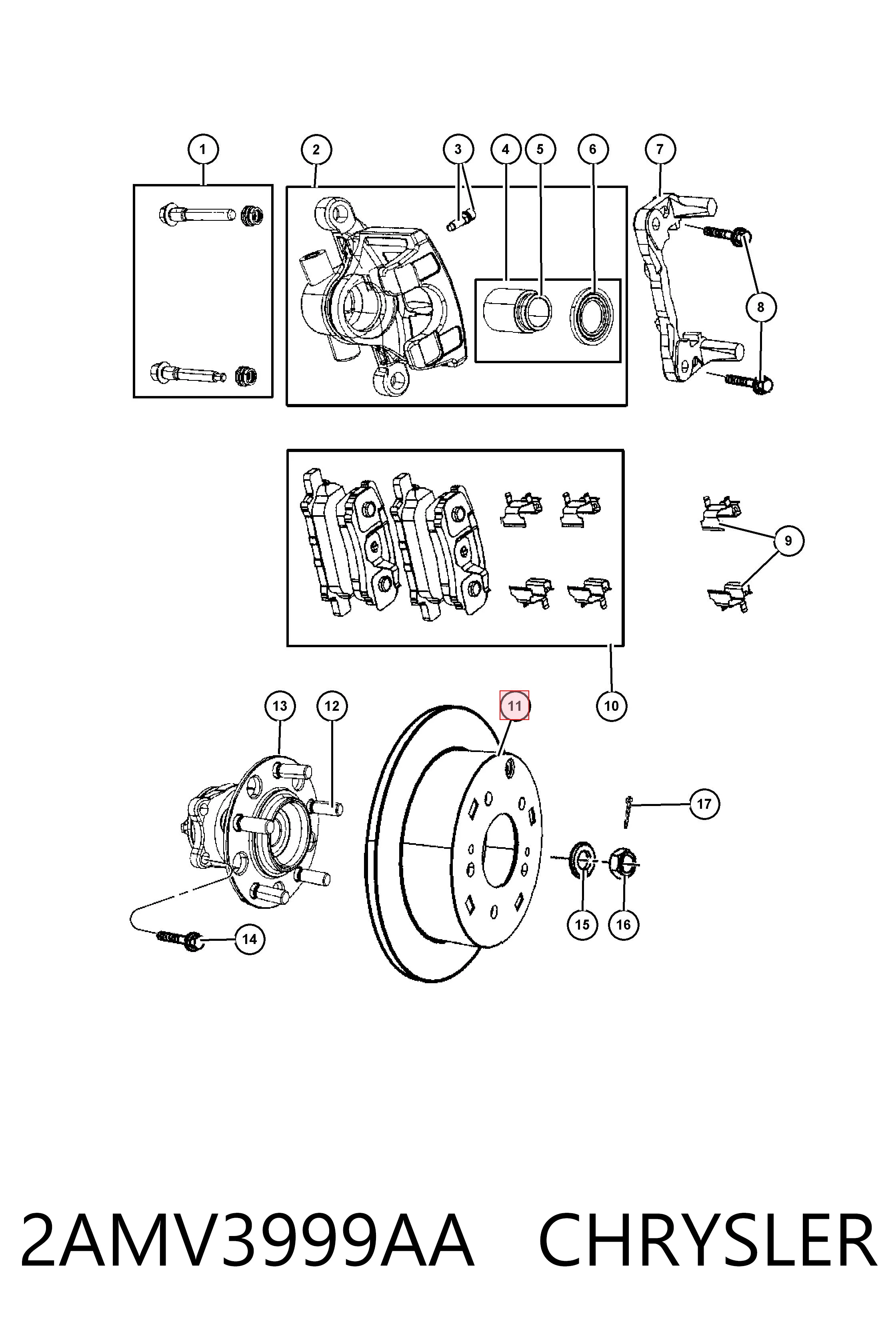 1 2 3 4 5 6 7

8

9

10

13 12 11

17

15 16

14

2AMV3999AA CHRYSLER