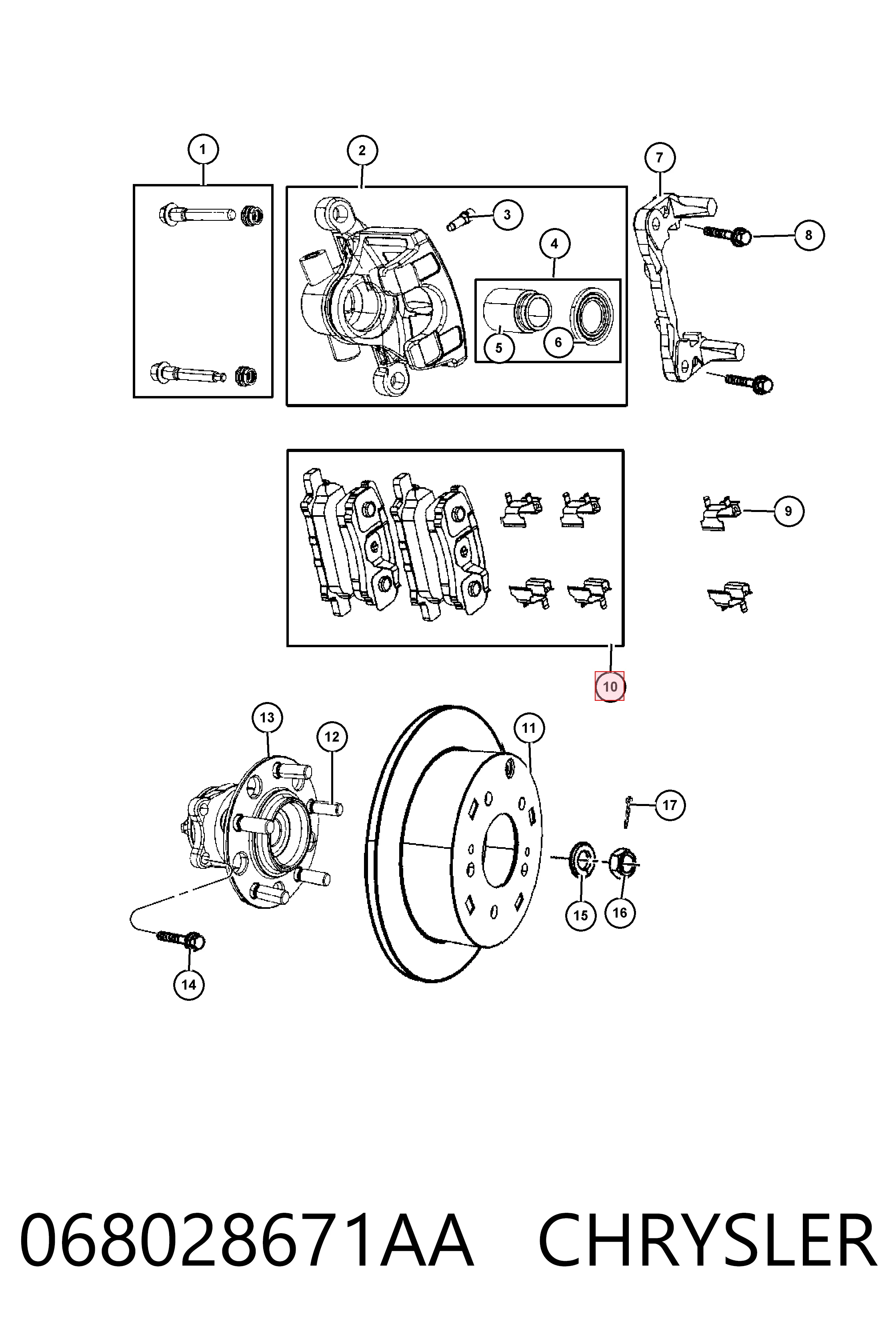 1
2
3
4
5
6
7
8
9
10
13
12
11
17
15
16
14

068028671AA CHRYSLER