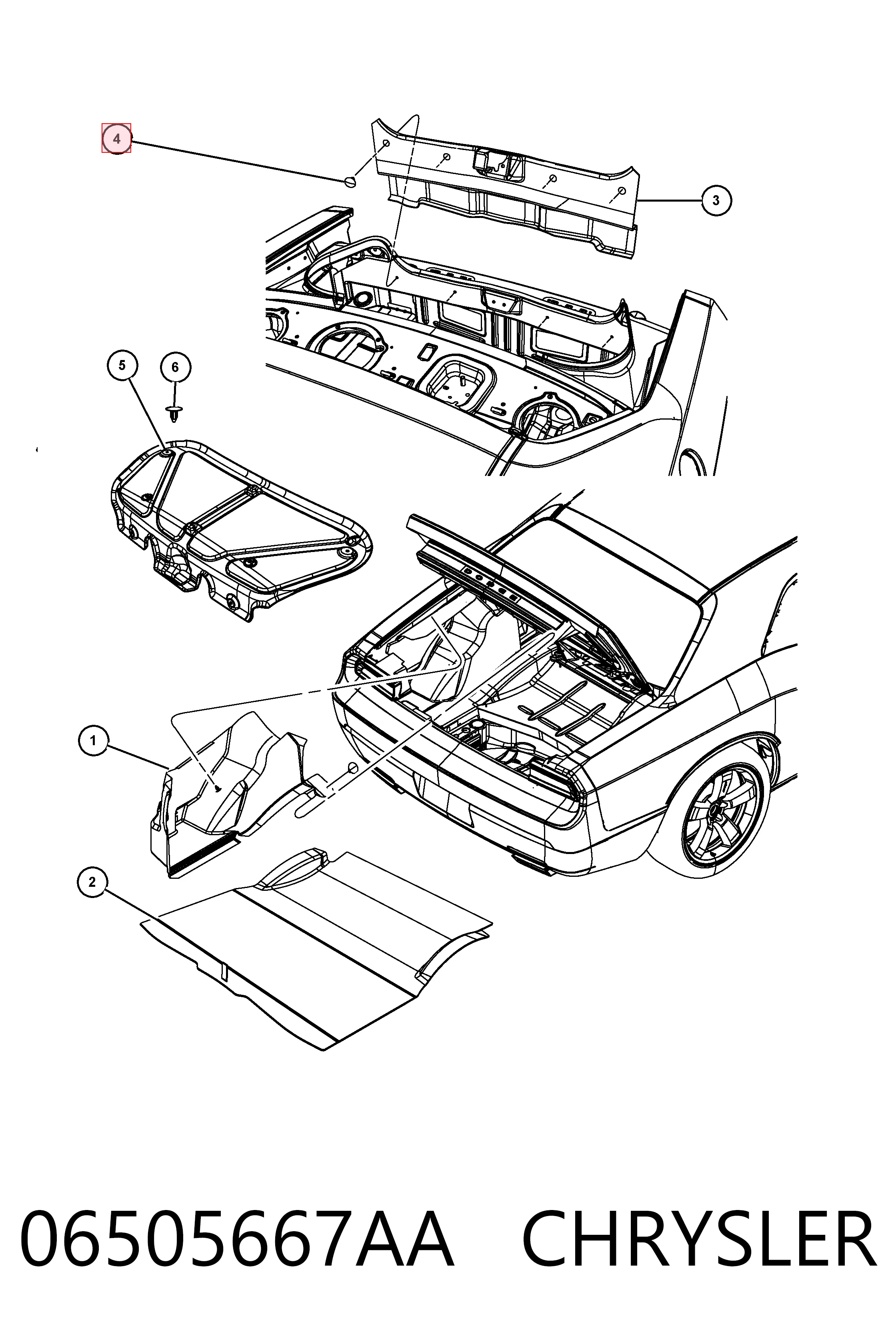 4

3

5

6

DODGE

1

2

06505667AA CHRYSLER