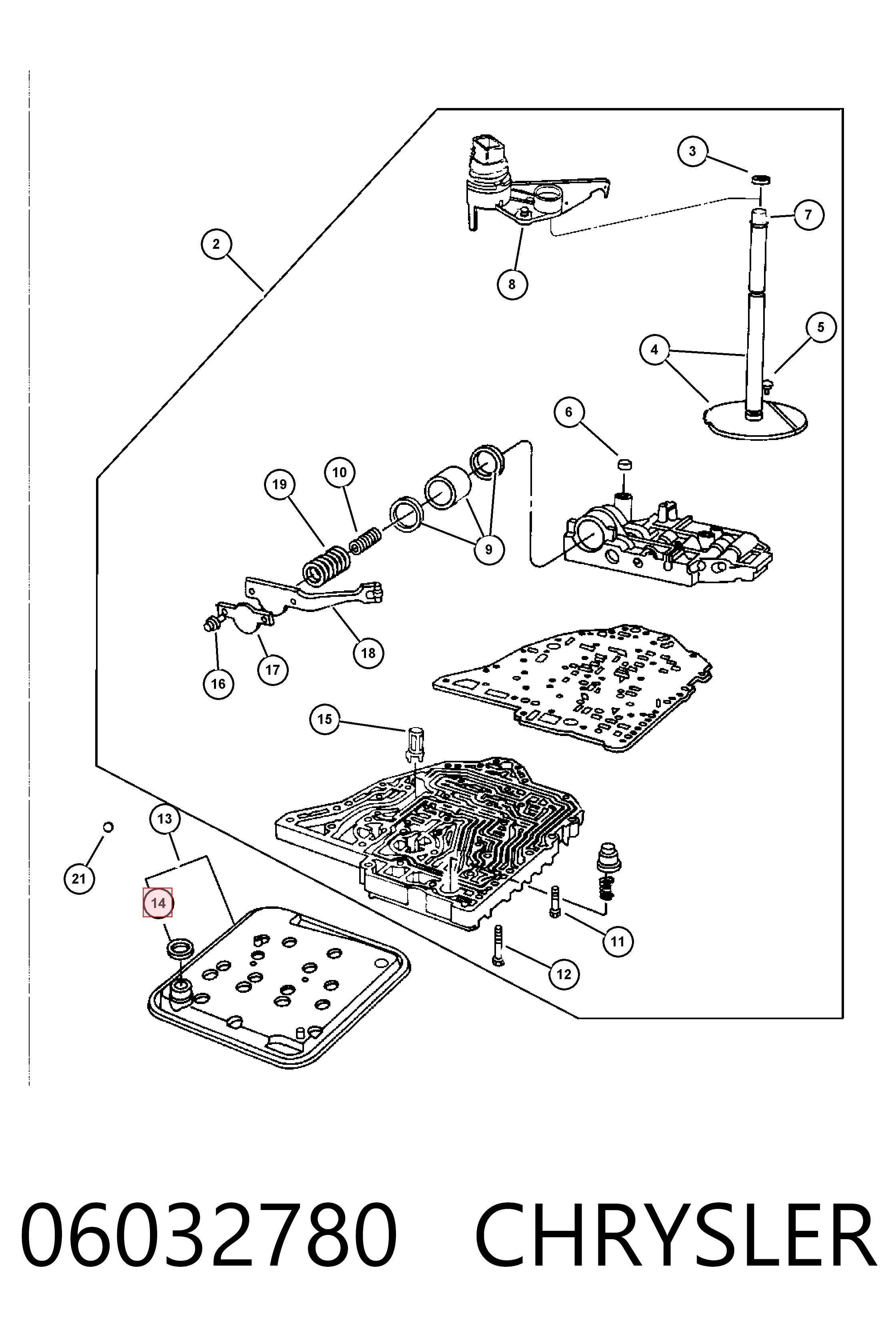 3
7
2
8
5
4
6
19
10
9
18
17
16
15
13
21
14
11
12
06032780 CHRYSLER