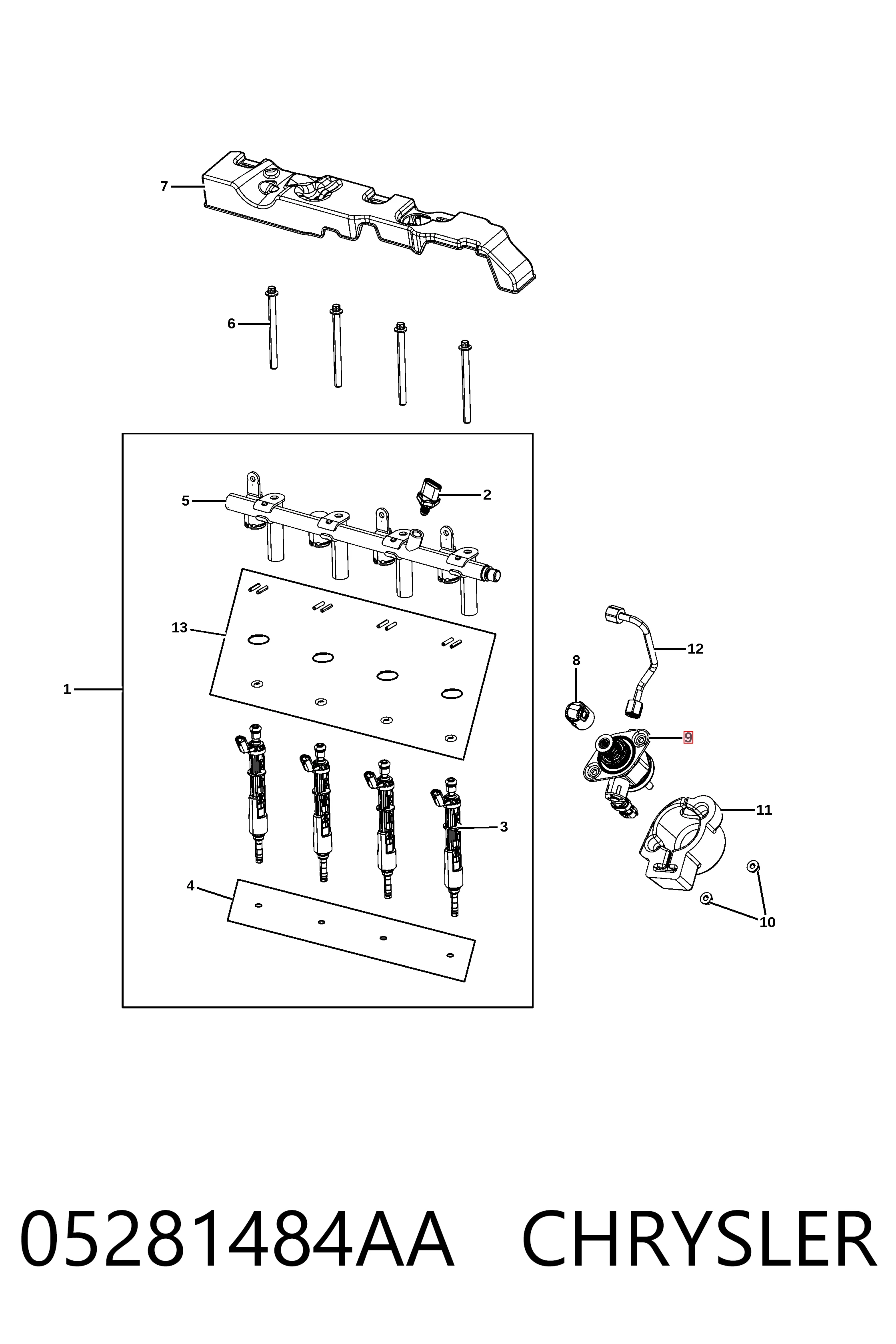 7
6
5
2
13
12
8
1
9
11
3
4
10

05281484AA CHRYSLER