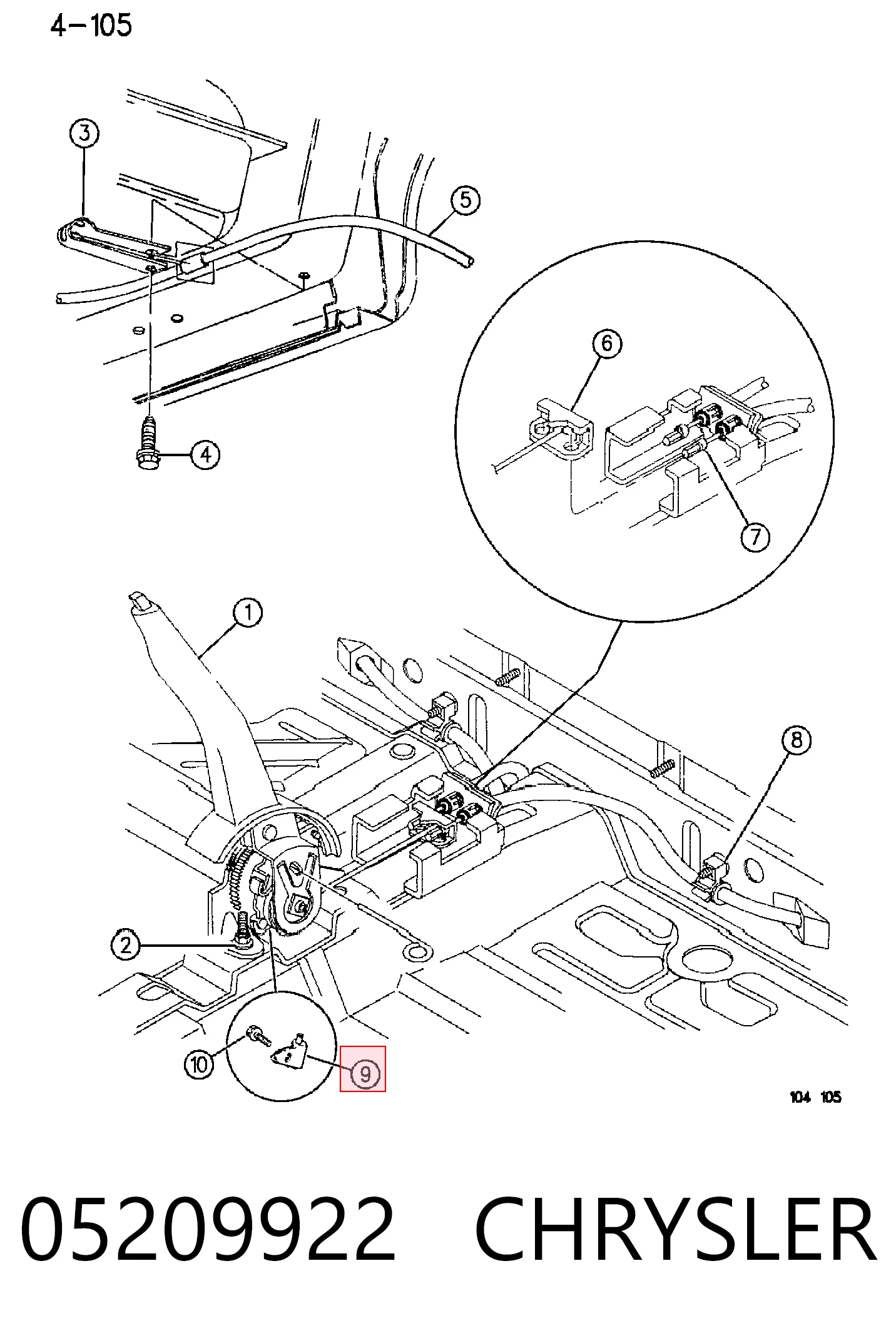 4-105

3

5

6

4

7

1

8

2

10

9

104 105

05209922 CHRYSLER