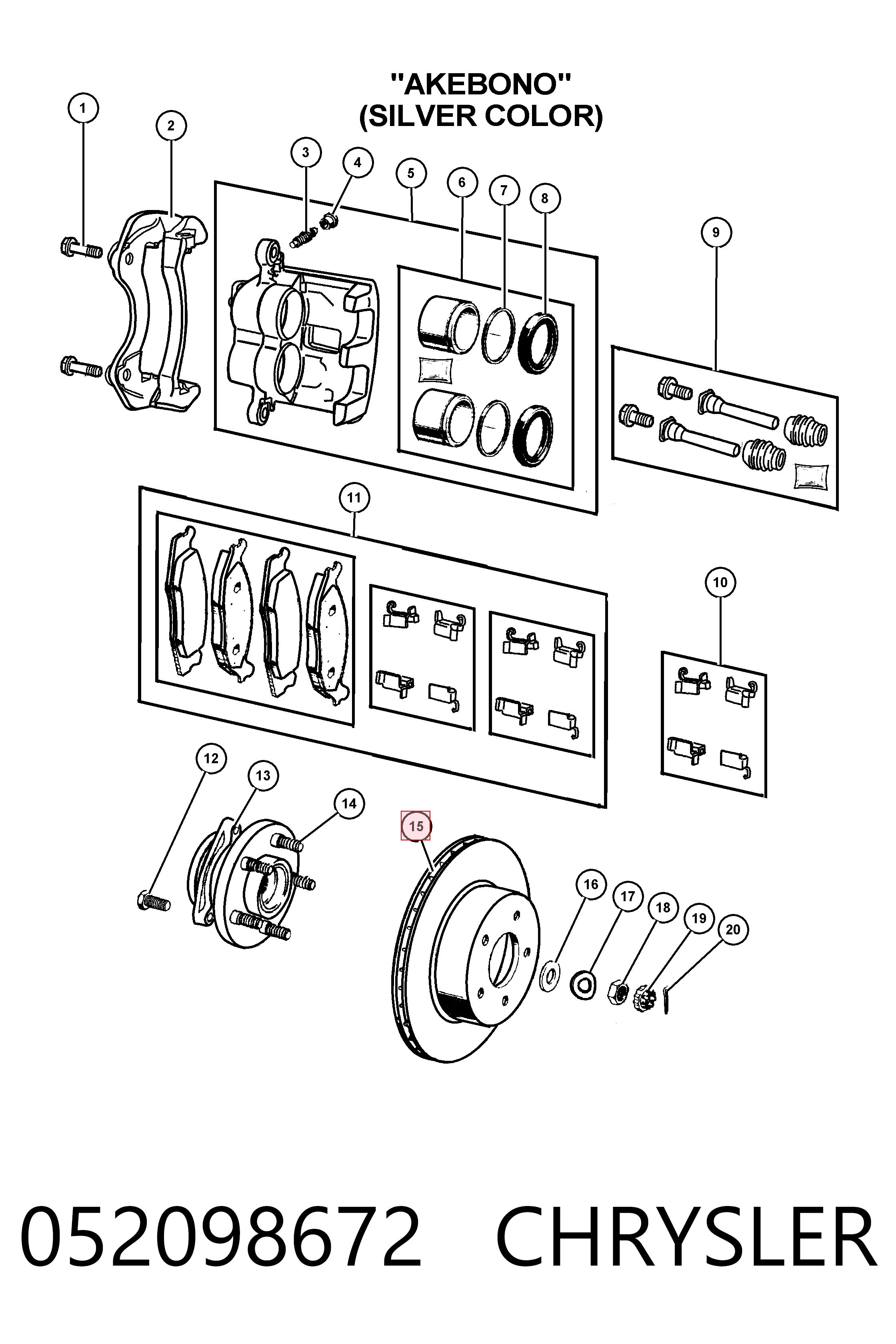 "AKEBONO"
(SILVER COLOR)

1
2
3
4
5
6
7
8
9
11
10
12
13
14
15
16
17
18
19
20

052098672 CHRYSLER