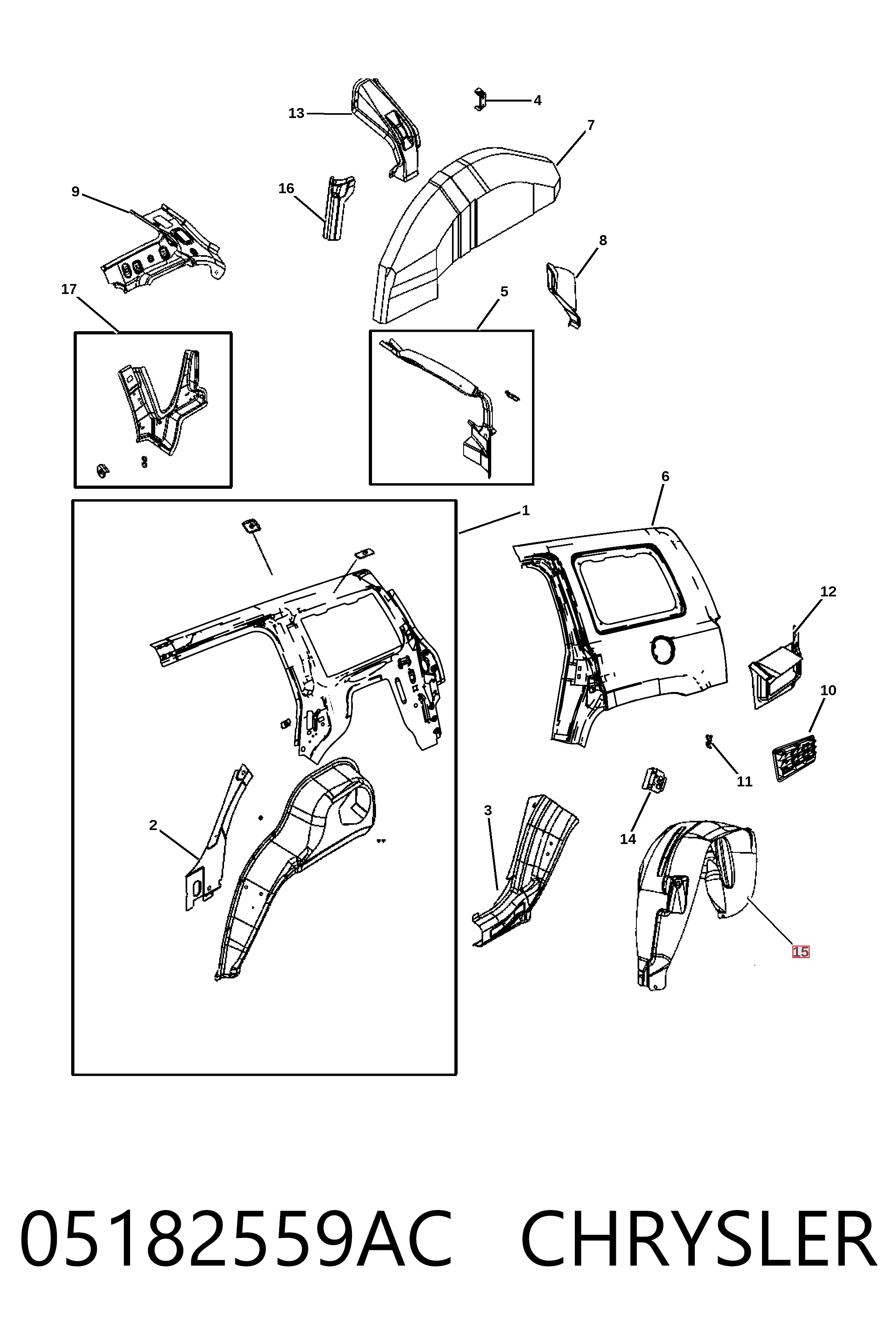 13
4
7
9
16
8
17
5
6
1
12
10
11
2
3
14
15

05182559AC CHRYSLER