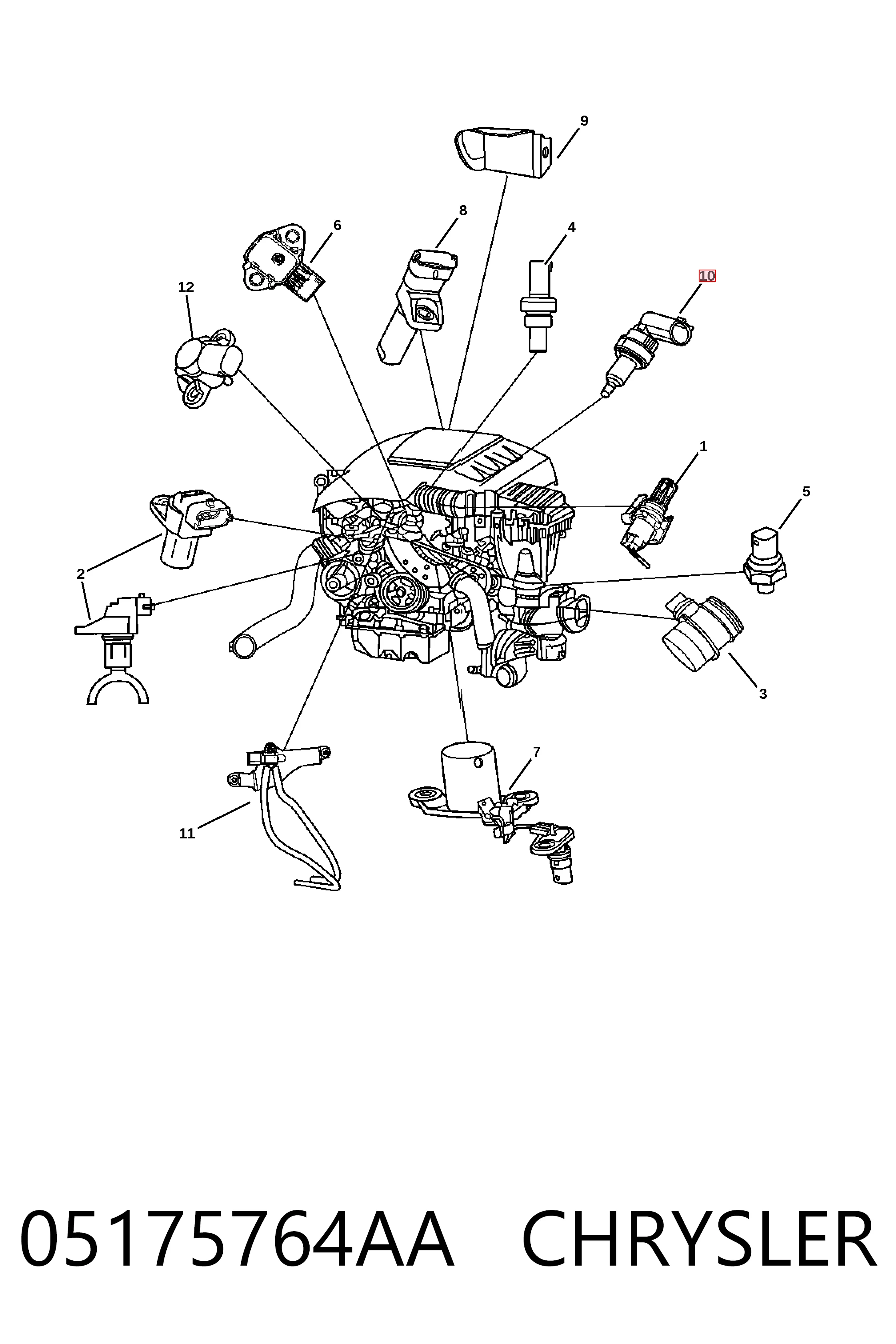 9
8
6
4
10
12
1
5
2
3
7
11
05175764AA CHRYSLER