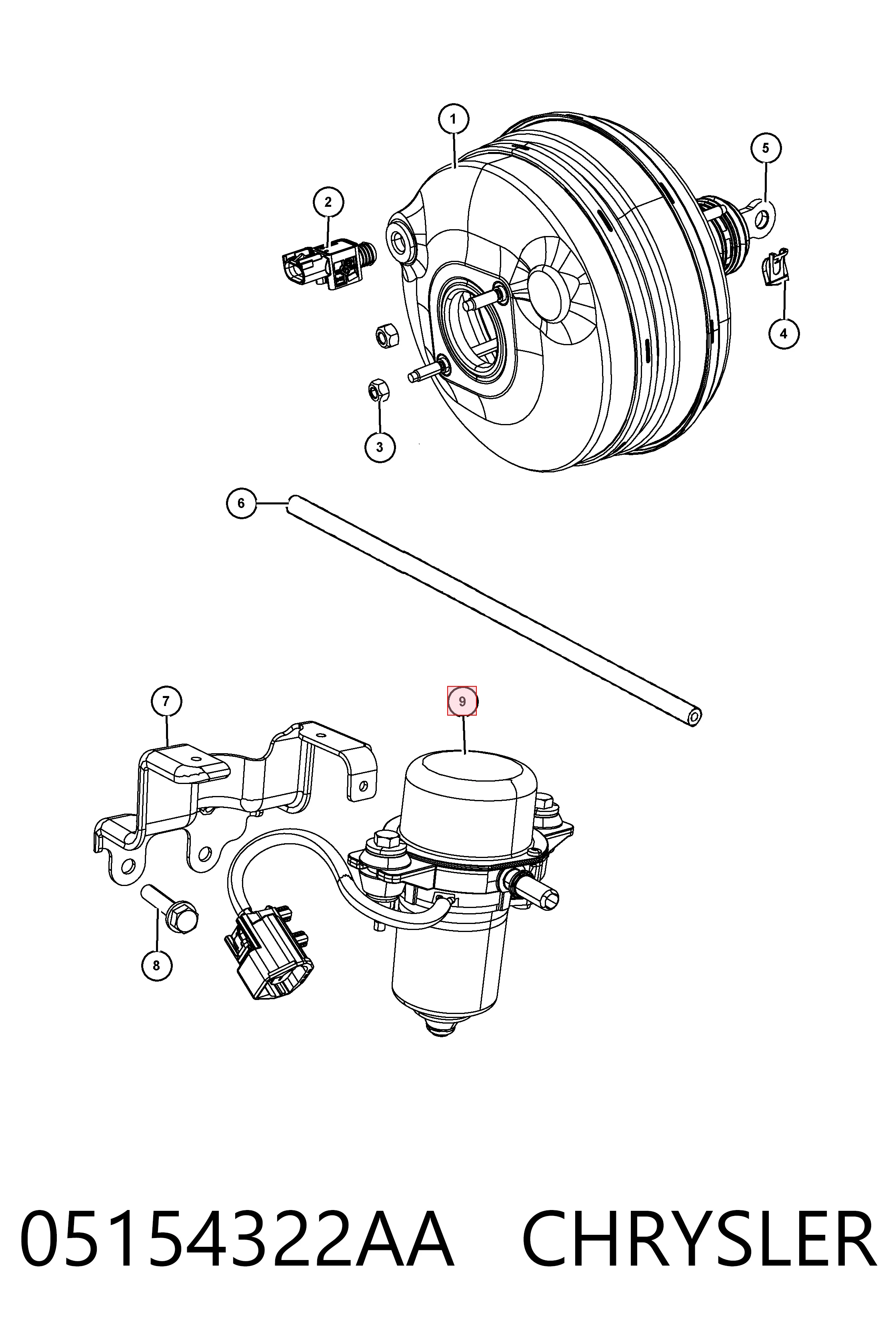 1
5
2
4
3
6
7
9
8
05154322AA CHRYSLER