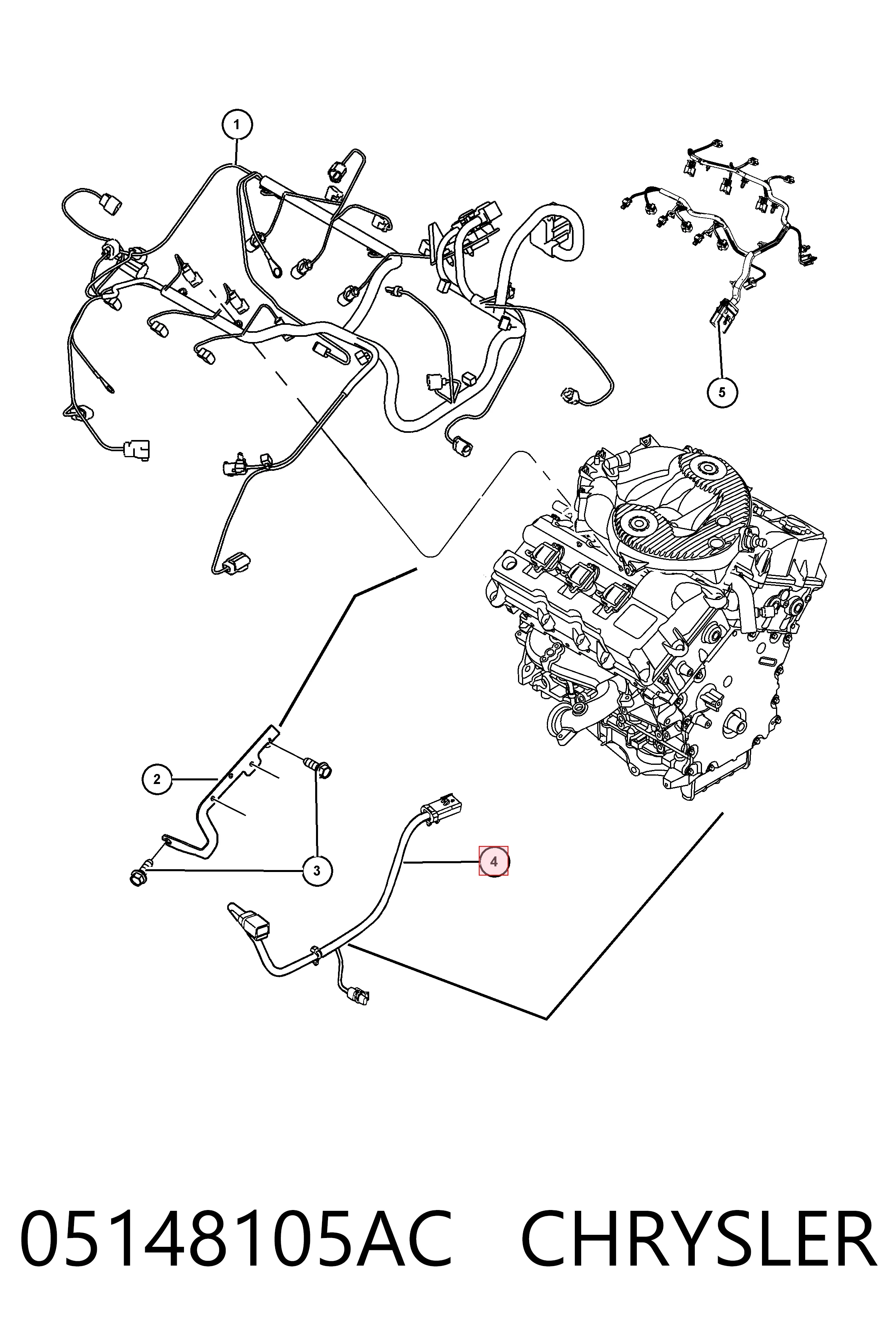 1

5

2

3

4

05148105AC CHRYSLER