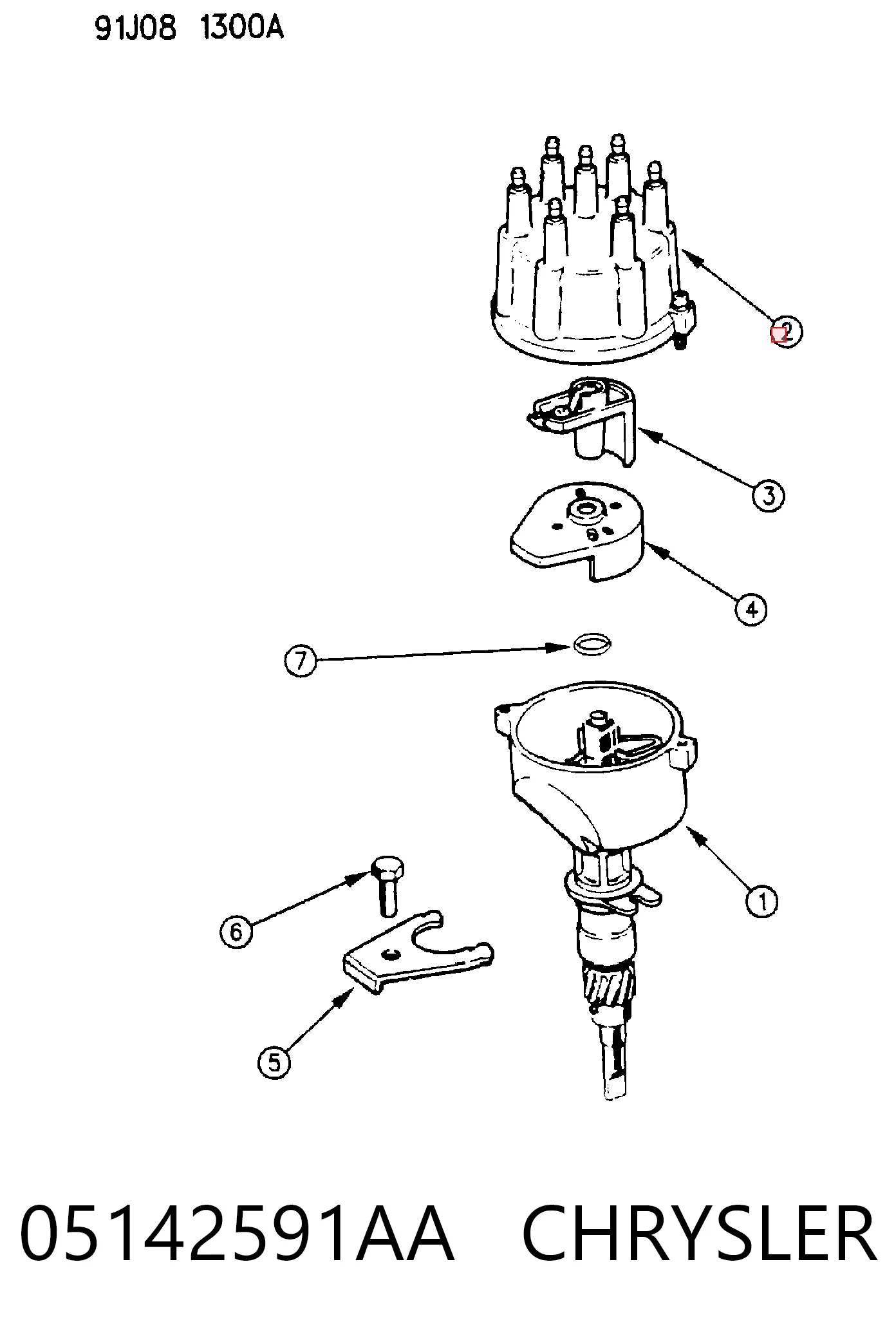 91J08 1300A

2

3

4

7

1

6

5

05142591AA CHRYSLER