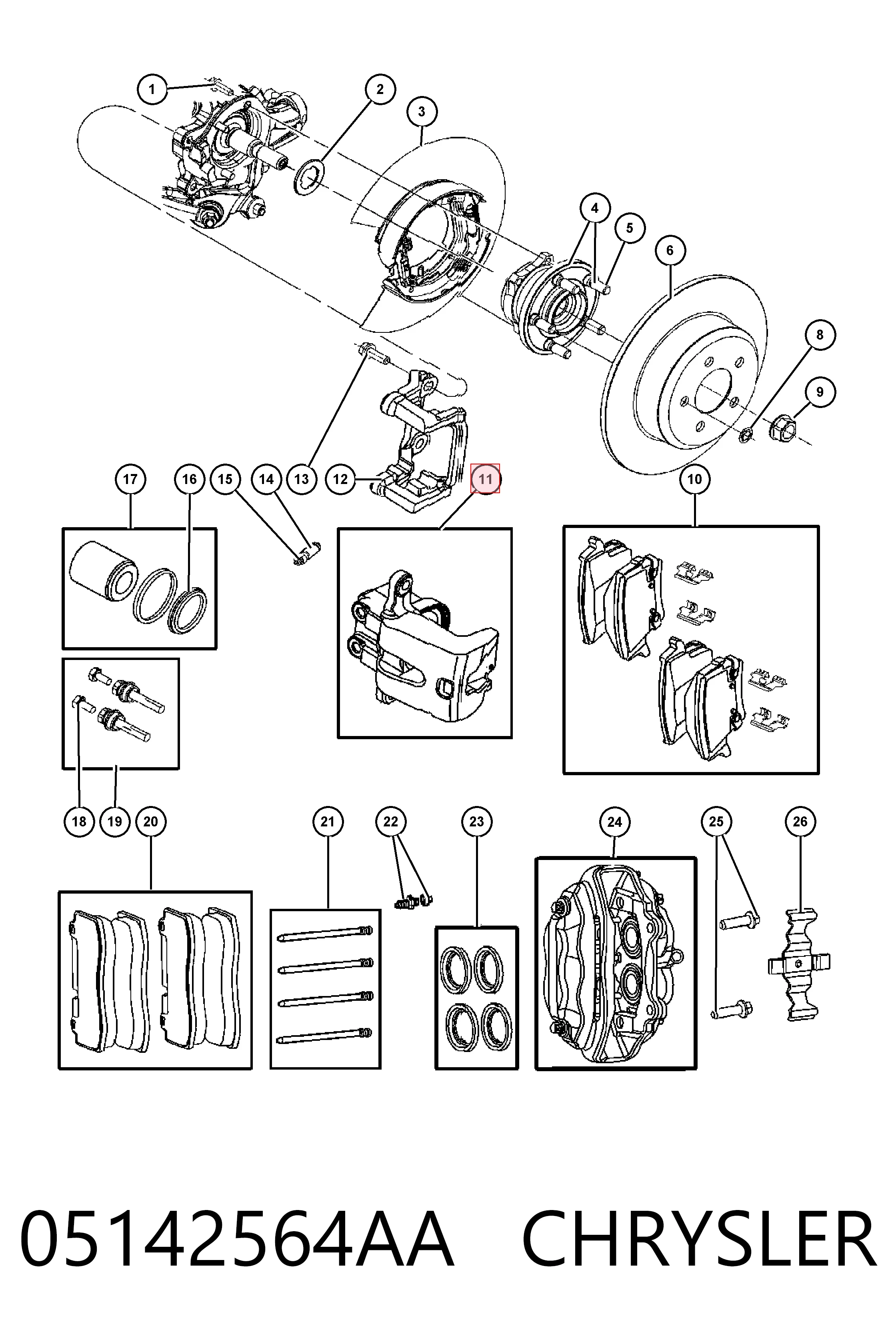 1
2
3
4
5
6
8
9
17
16
15
14
13
12
11
10
18
19
20
21
22
23
24
25
26

05142564AA CHRYSLER