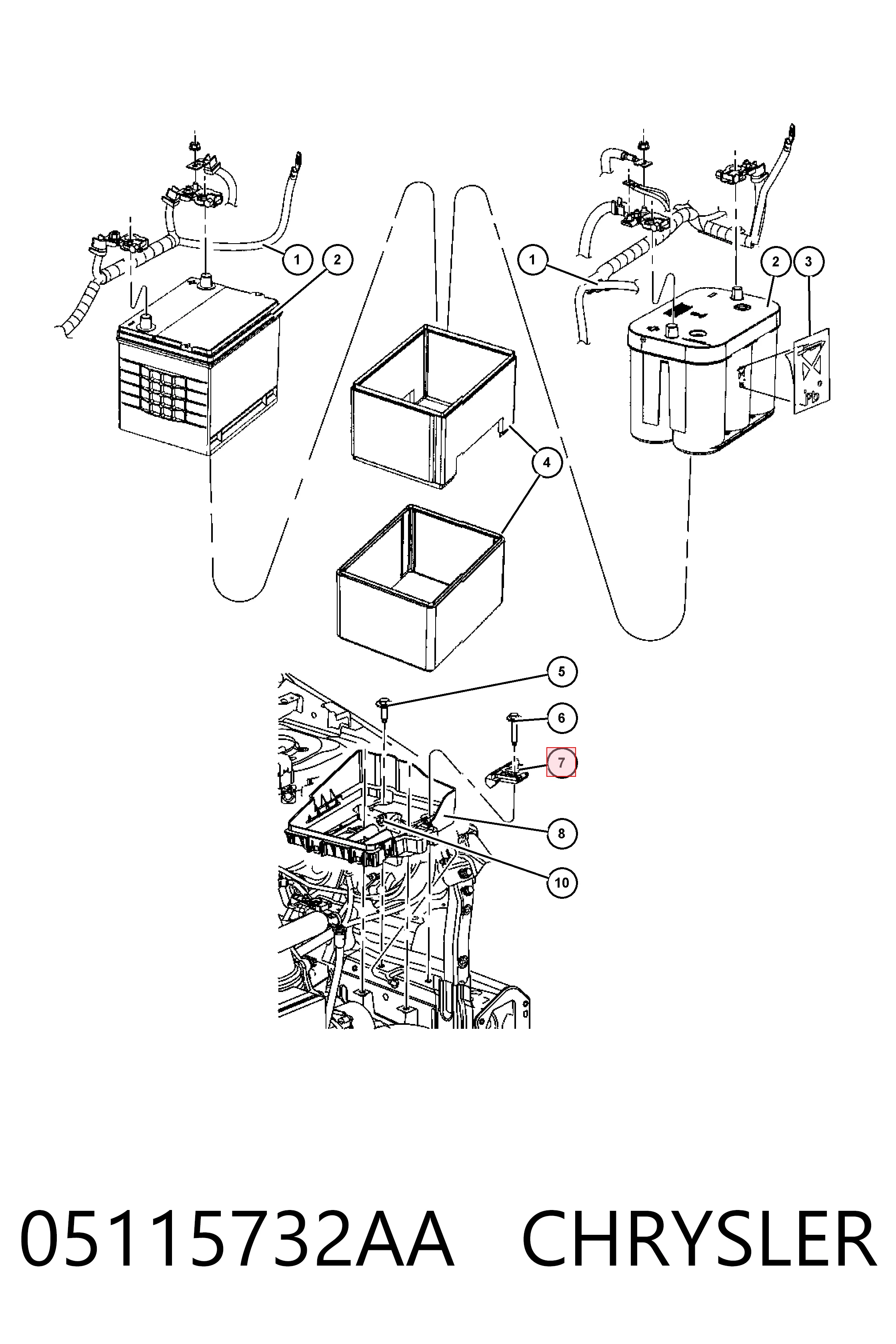 1
2
1
2
3
4
5
6
7
8
10

05115732AA CHRYSLER