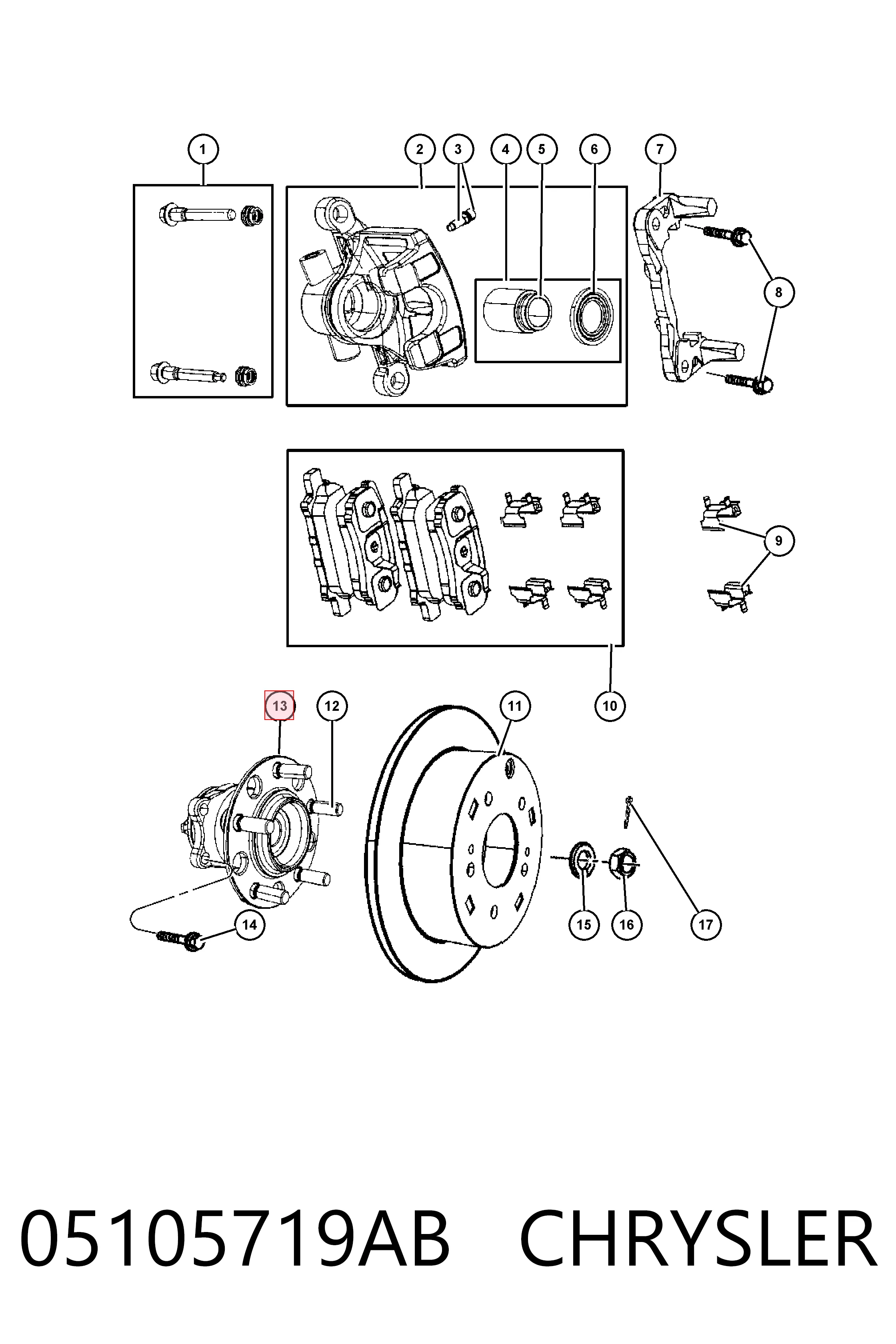 1
2
3
4
5
6
7
8
9
10
13
12
11
14
15
16
17

05105719AB CHRYSLER