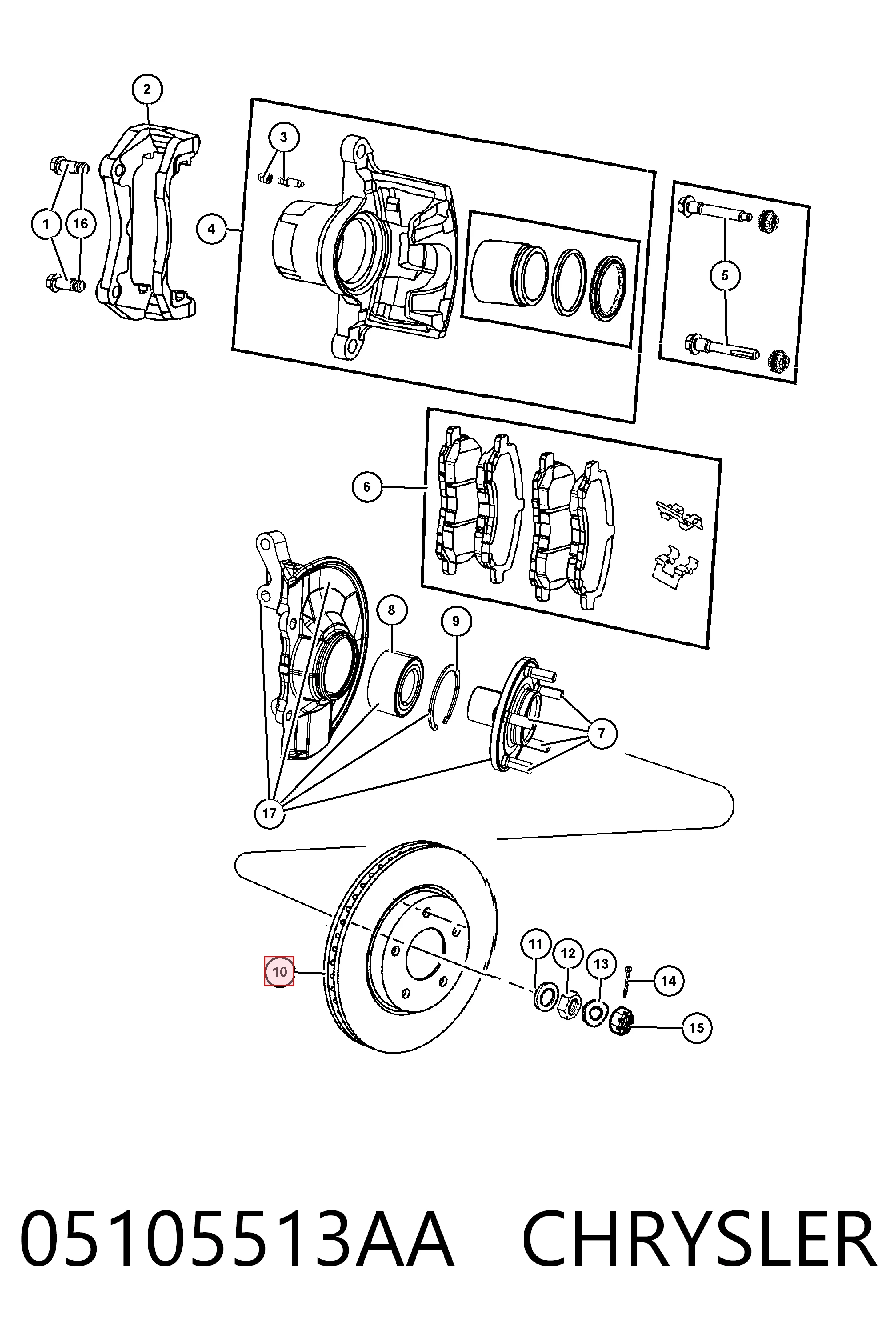 2

3

1

16

4

5

6

8

9

7

17

10

11

12

13

14

15

05105513AA CHRYSLER