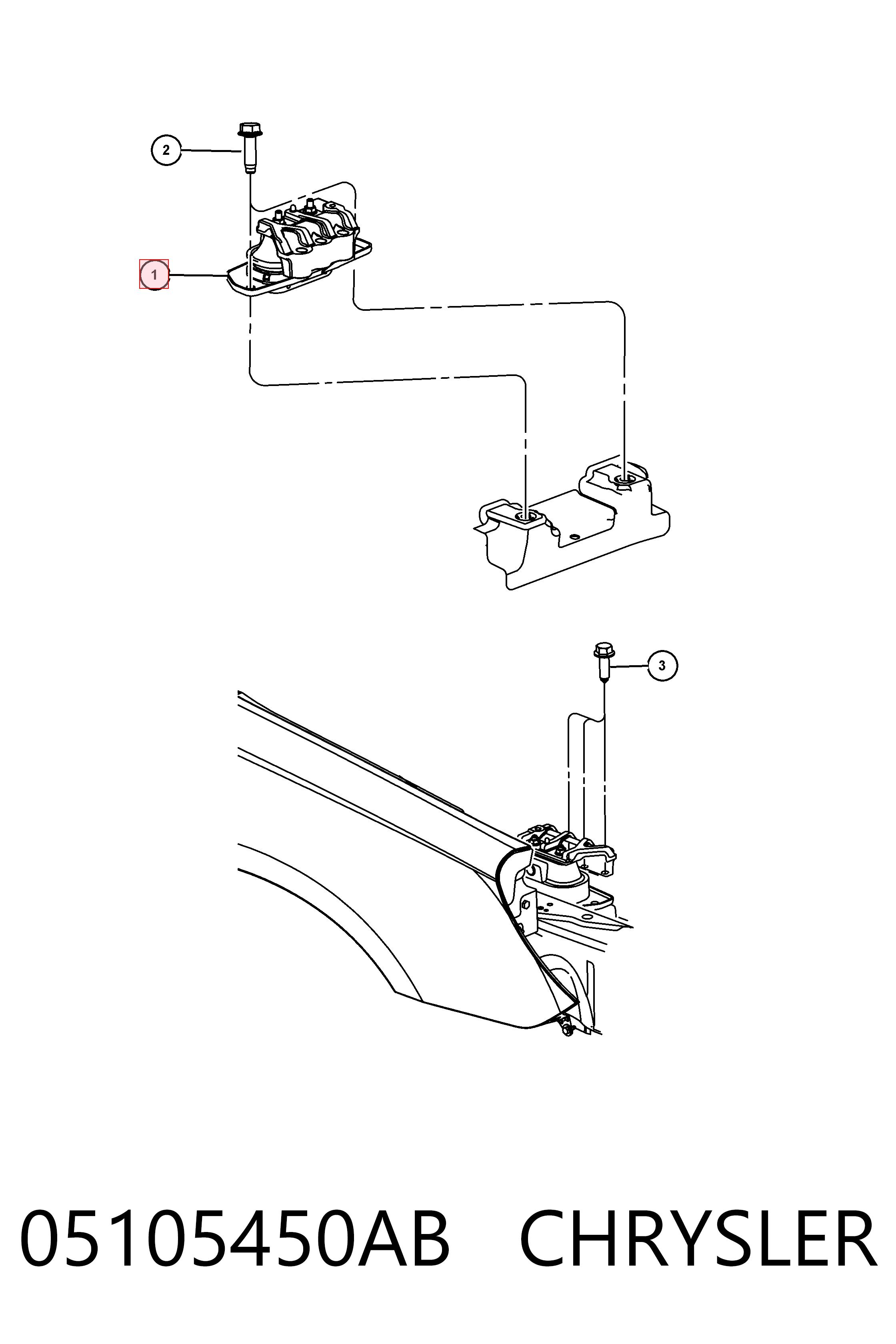 2

1

3

05105450AB CHRYSLER