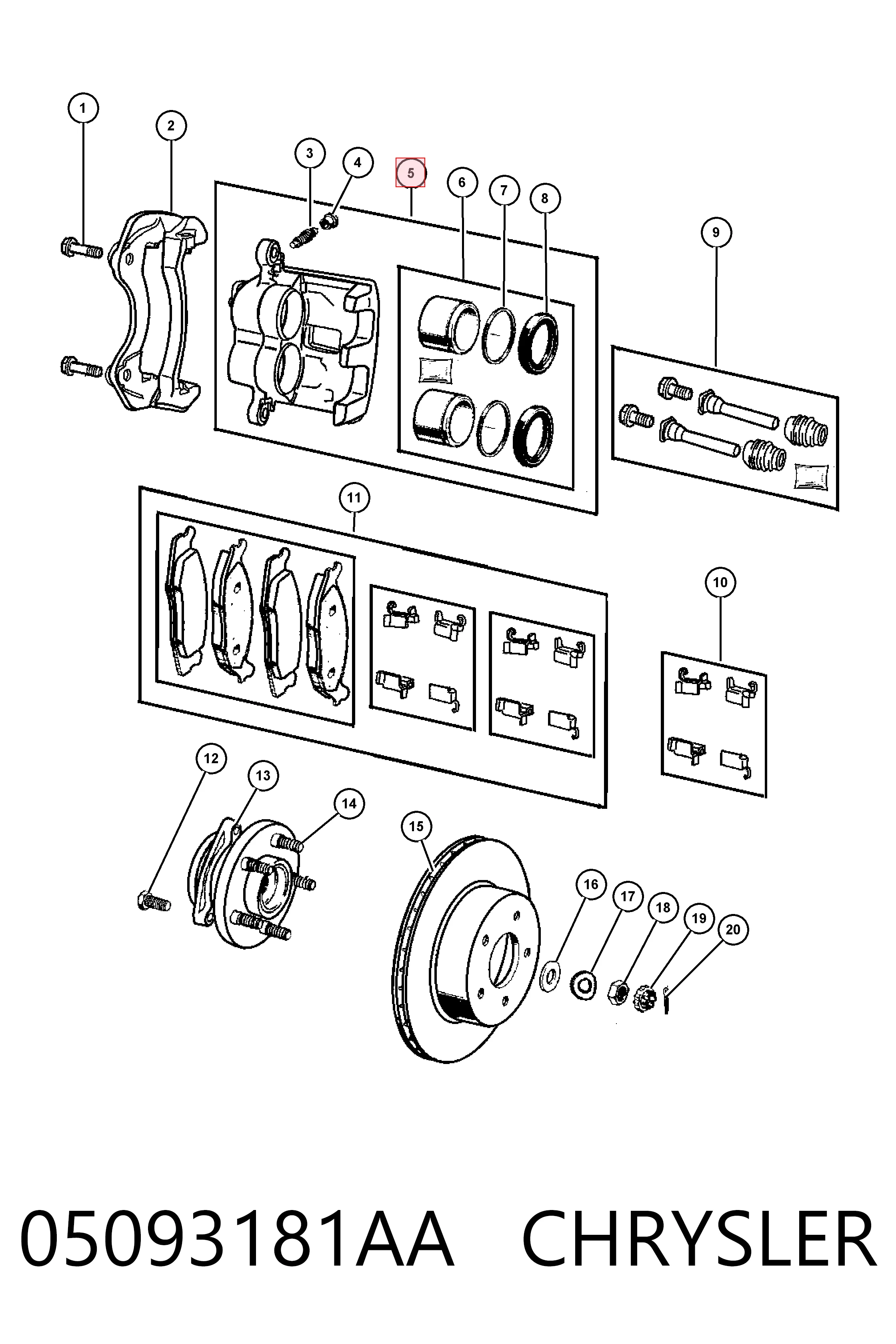 1
2
3
4
5
6
7
8
9
11
10
12
13
14
15
16
17
18
19
20

05093181AA CHRYSLER