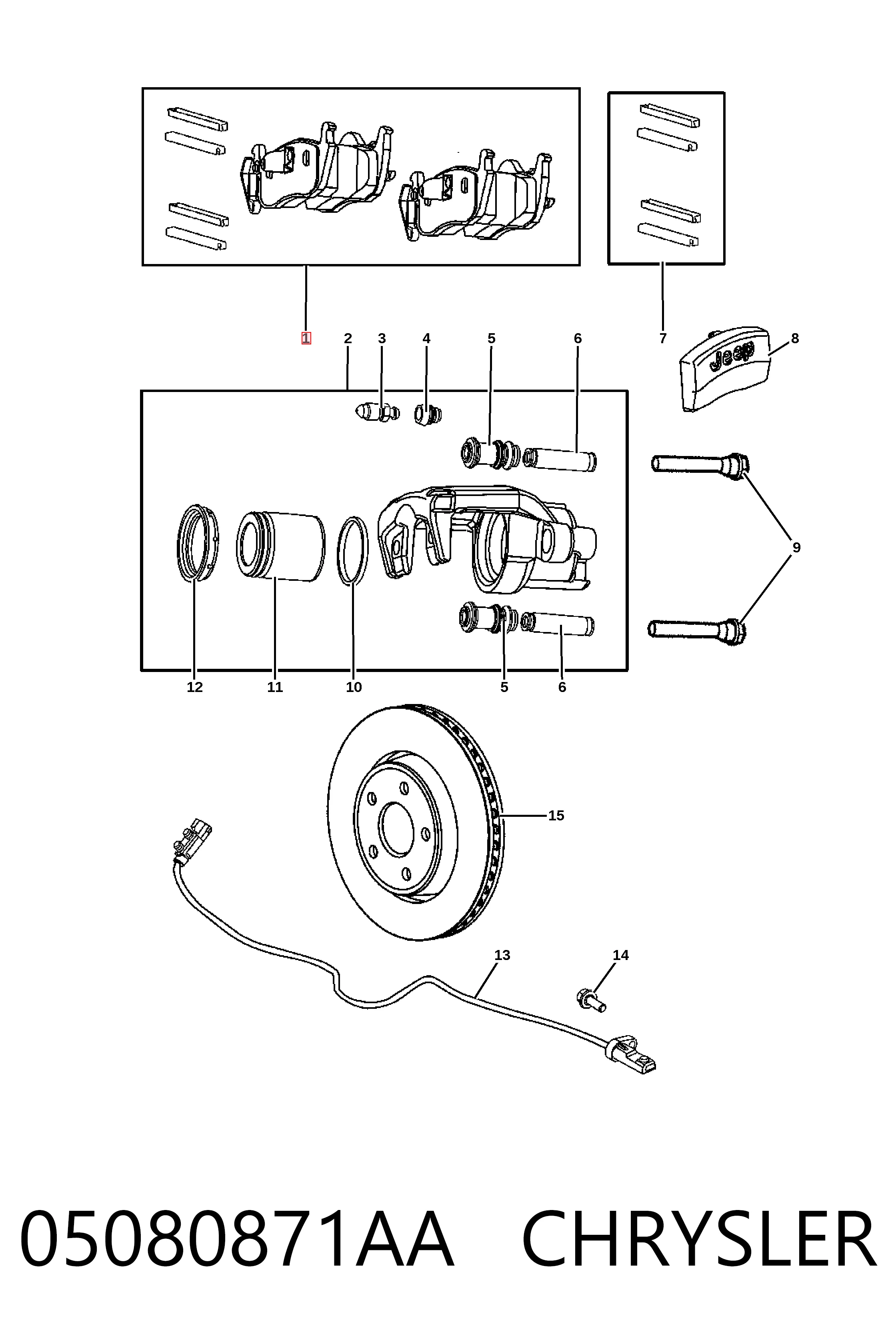 1
2
3
4
5
6
7
8
Jeep
9
12
11
10
5
6
15
13
14

05080871AA CHRYSLER