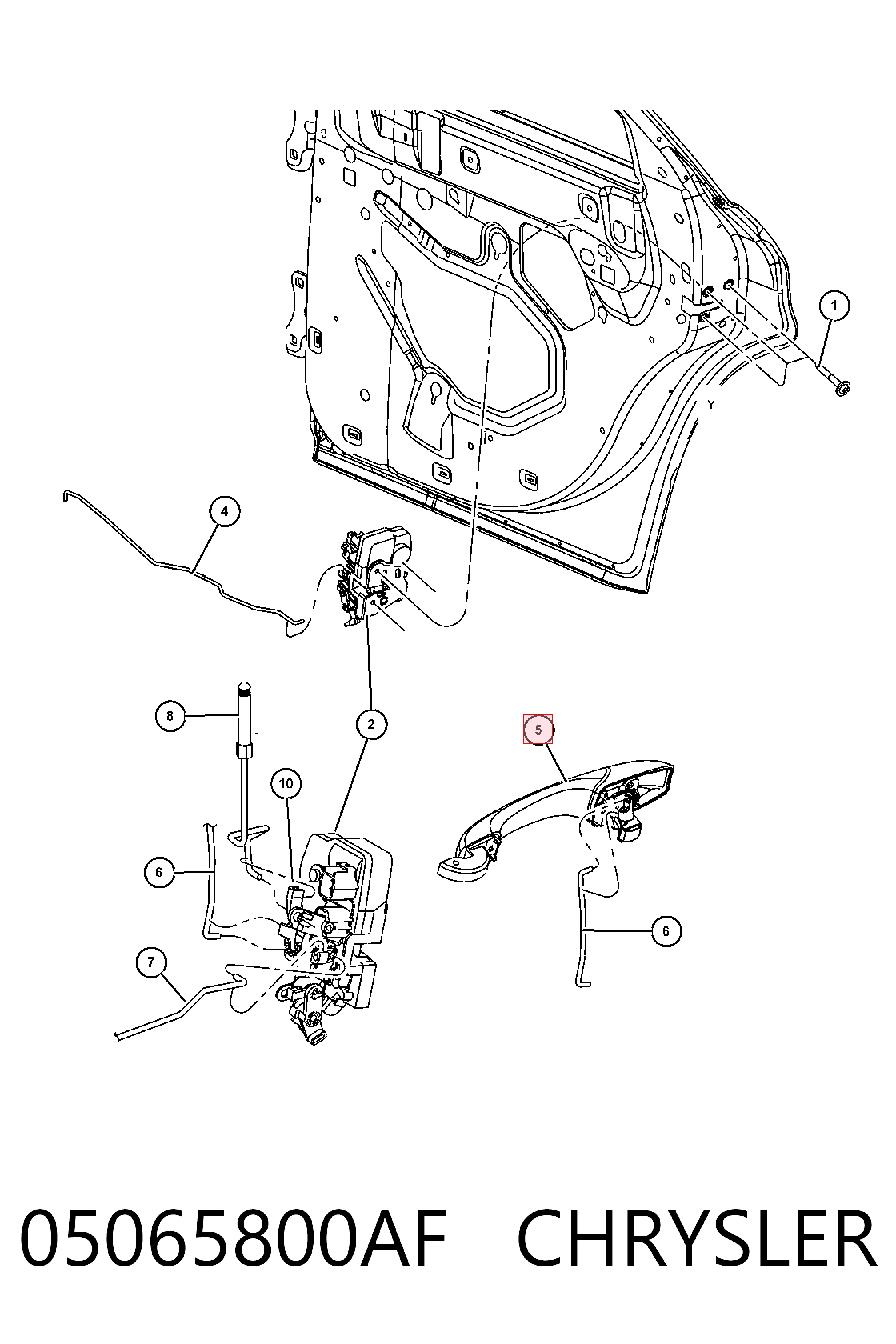 1

4

8

2

5

10

6

6

7

05065800AF CHRYSLER