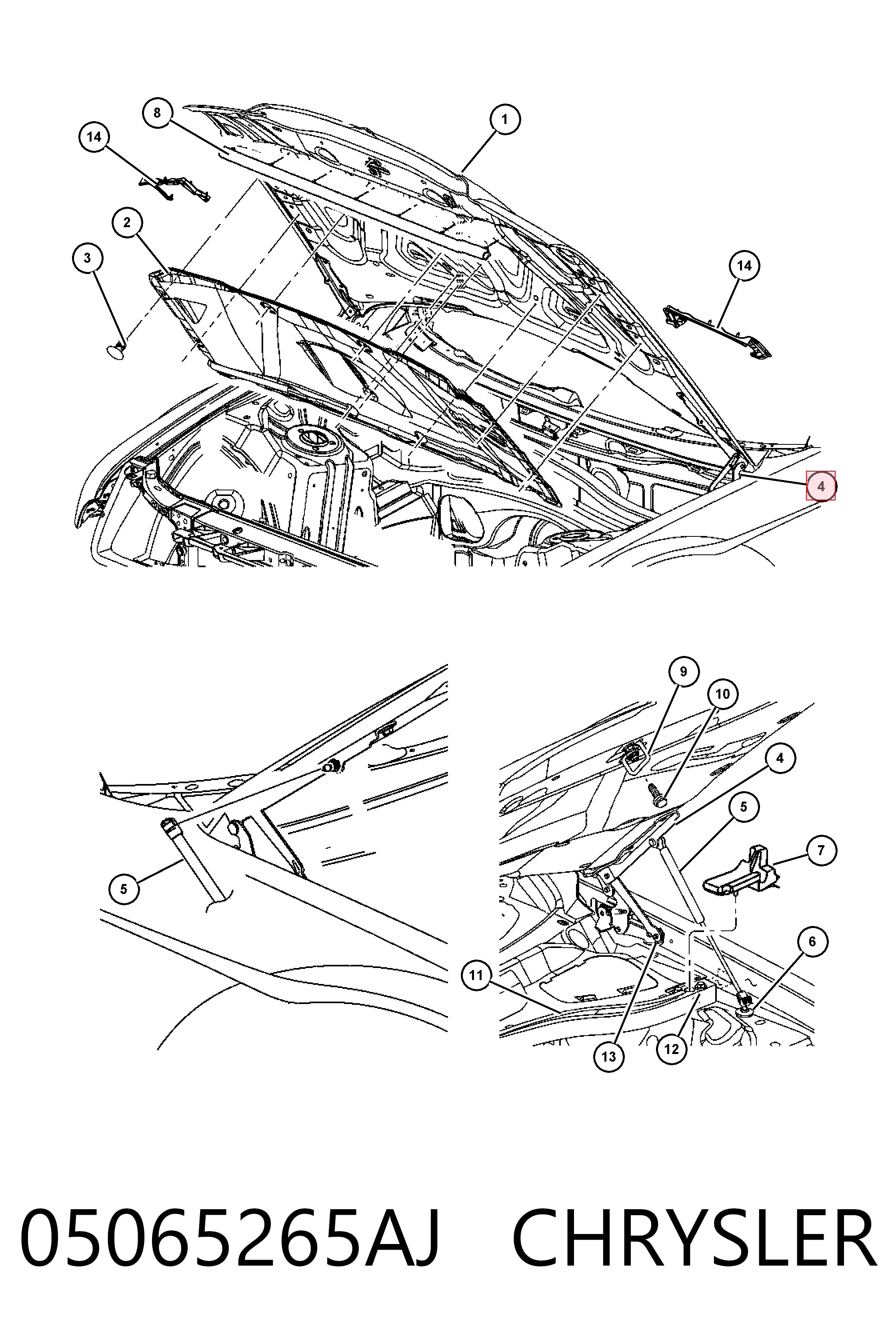 8
1
14
2
3
14
4
9
10
4
5
7
5
6
11
13
12
05065265AJ CHRYSLER