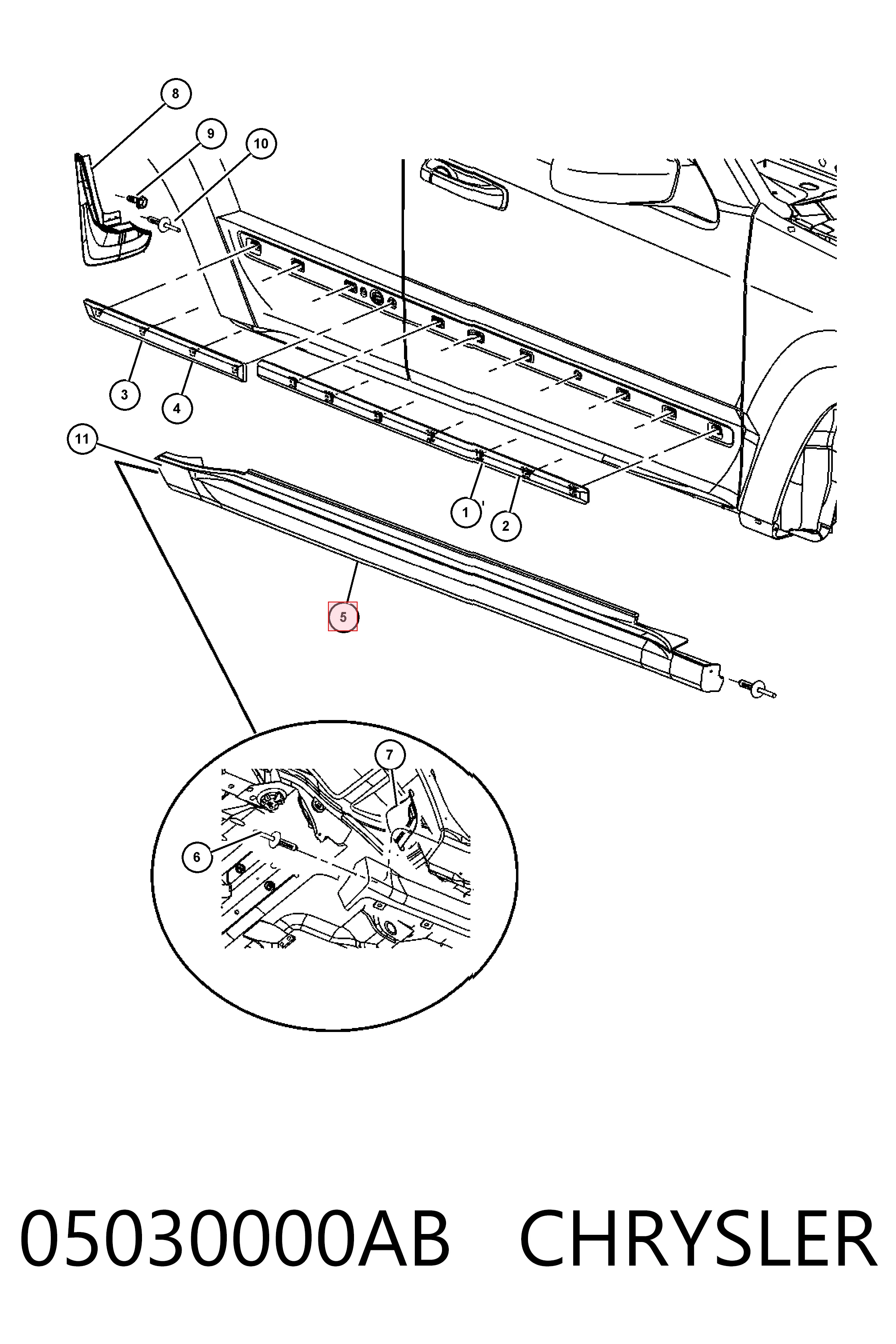 8
9
10
3
4
11
1
2
5
7
6

05030000AB CHRYSLER