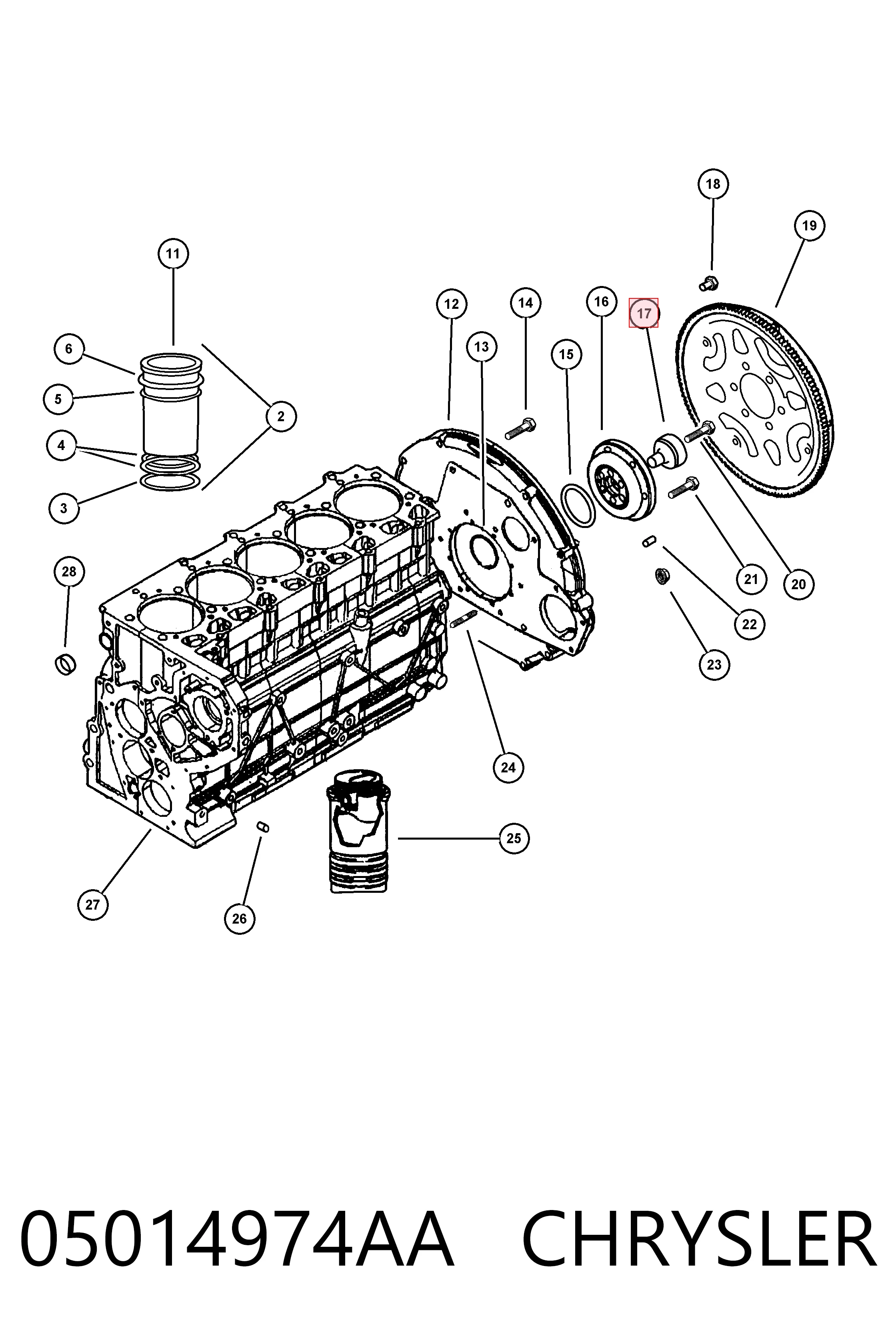 18
19
11
12
14
16
17
13
15
6
5
2
4
3
28
21
20
22
23
24
25
27
26

05014974AA CHRYSLER