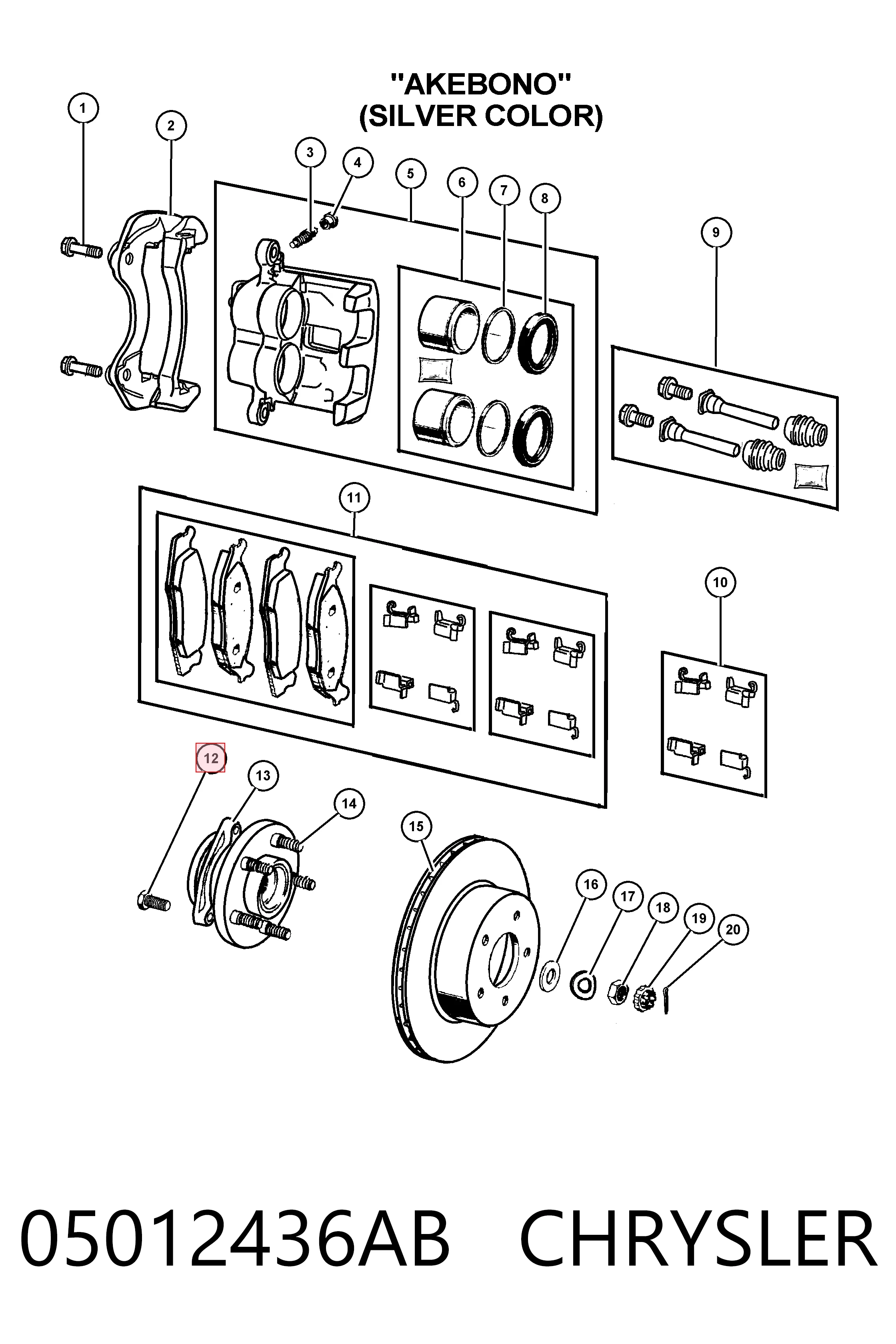 "AKEBONO"
(SILVER COLOR)

1
2
3
4
5
6
7
8
9
11
10
12
13
14
15
16
17
18
19
20

05012436AB CHRYSLER