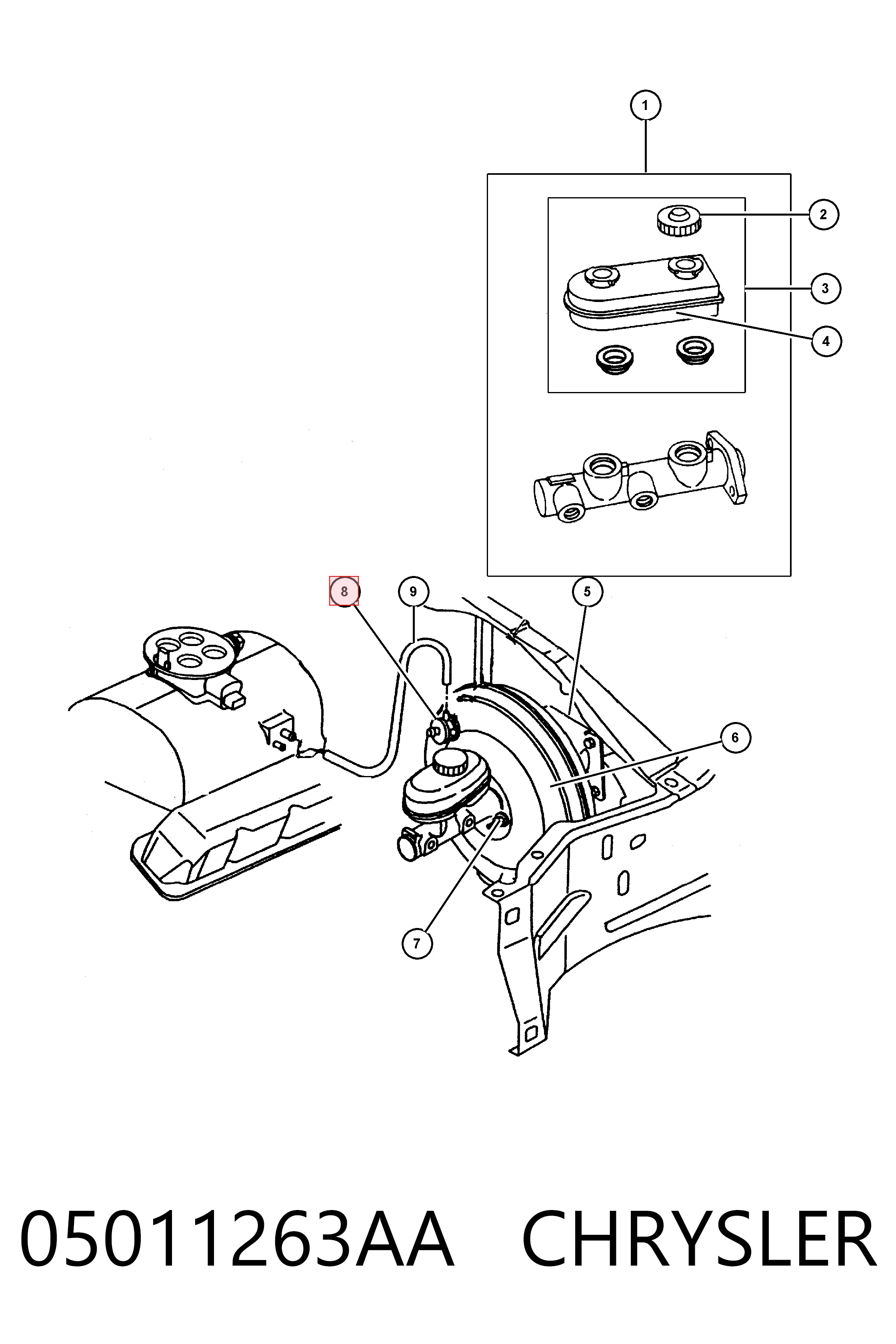 1
2
3
4
8
9
5
6
7

05011263AA CHRYSLER