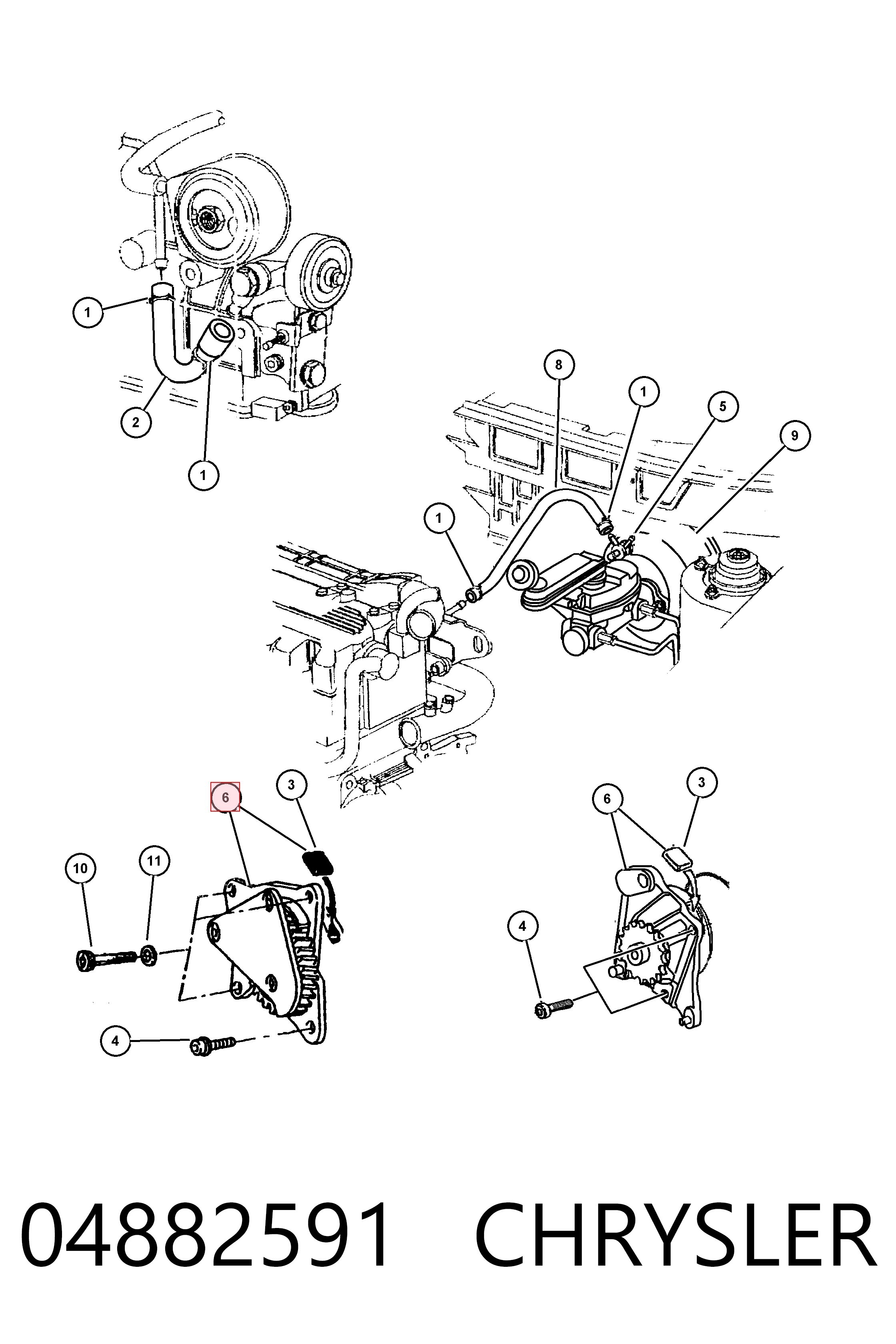 1
2
1
8
1
5
9
1
6
3
10
11
4
6
3
4

04882591 CHRYSLER