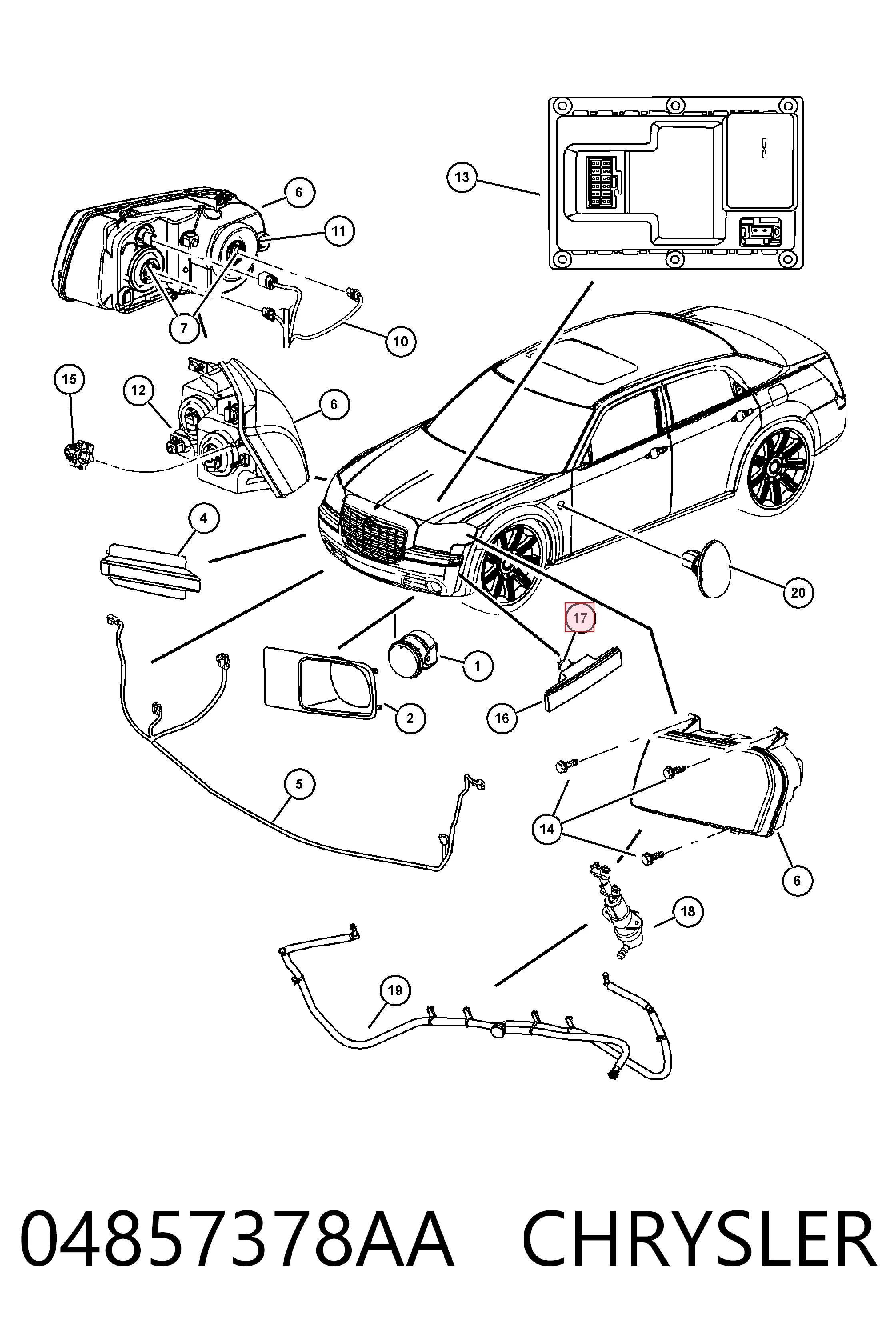 13
6
11
7
10
15
12
6
4
20
17
1
2
16
5
14
6
18
19
04857378AA CHRYSLER