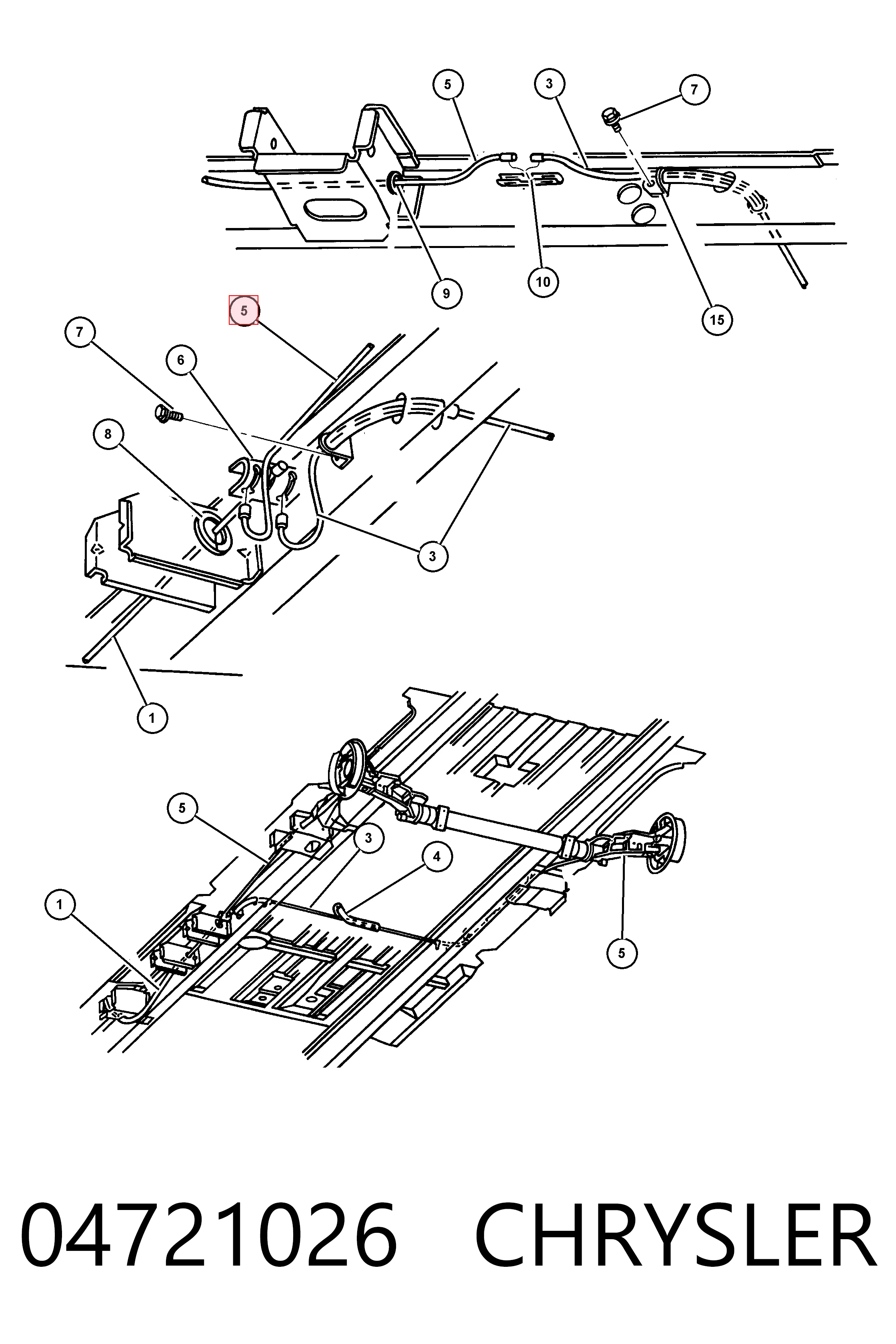 5
3
7
9
10
15
5
7
6
8
3
1
5
3
4
1
5
04721026 CHRYSLER