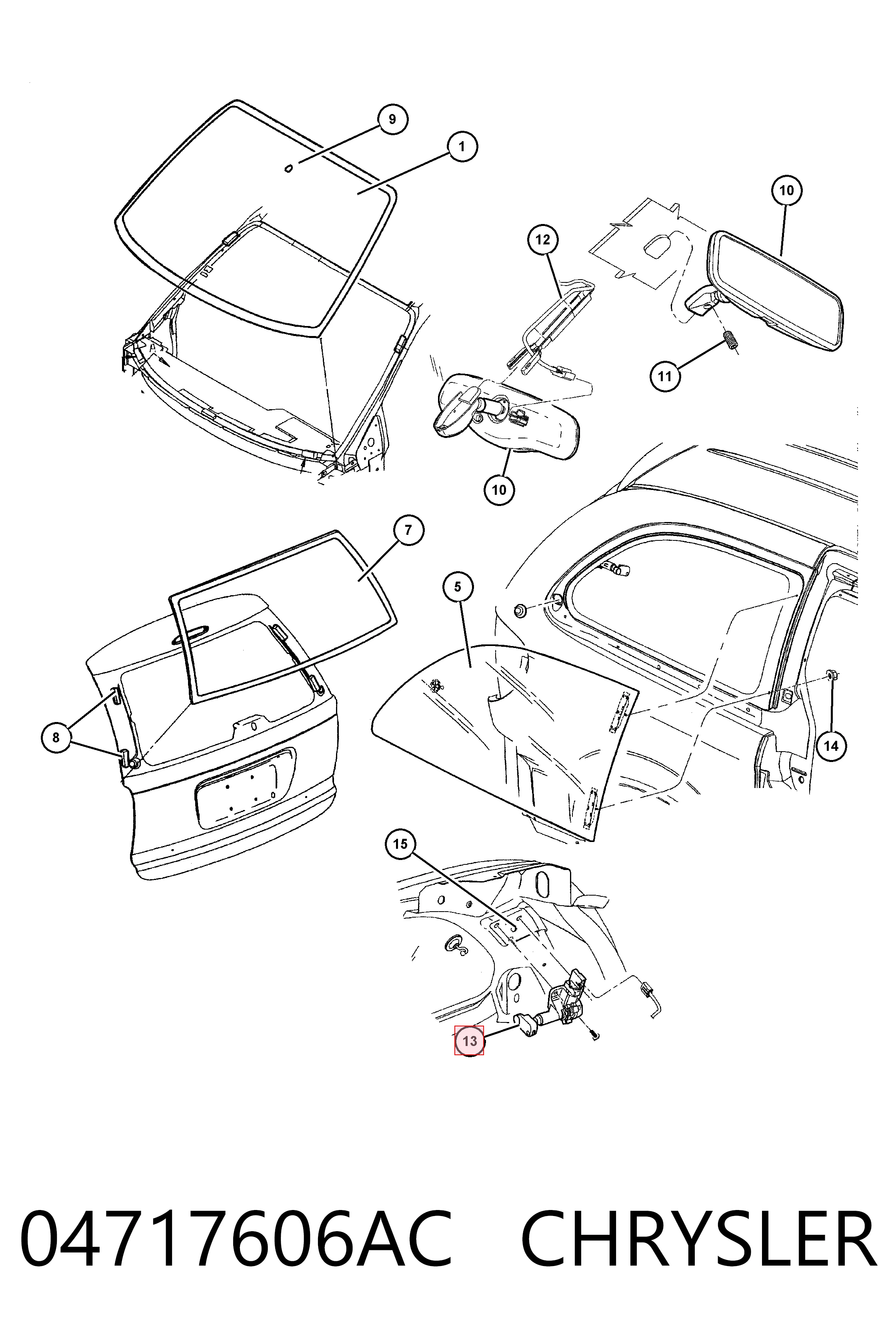 9
1
10
12
11
10
7
5
8
14
15
13

04717606AC CHRYSLER