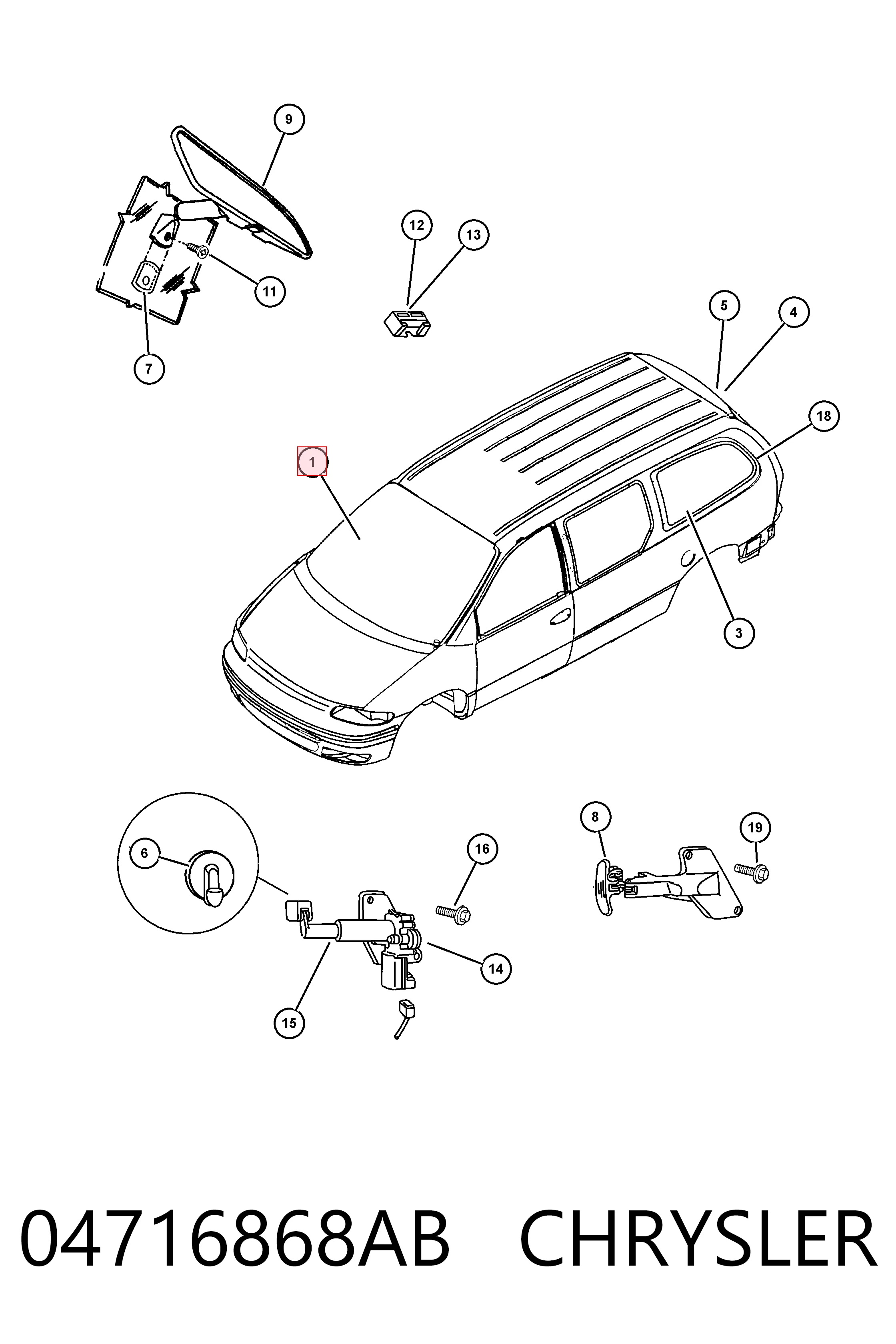 9

12

13

11

7

5

4

18

1

3

6

16

8

19

14

15

04716868AB CHRYSLER