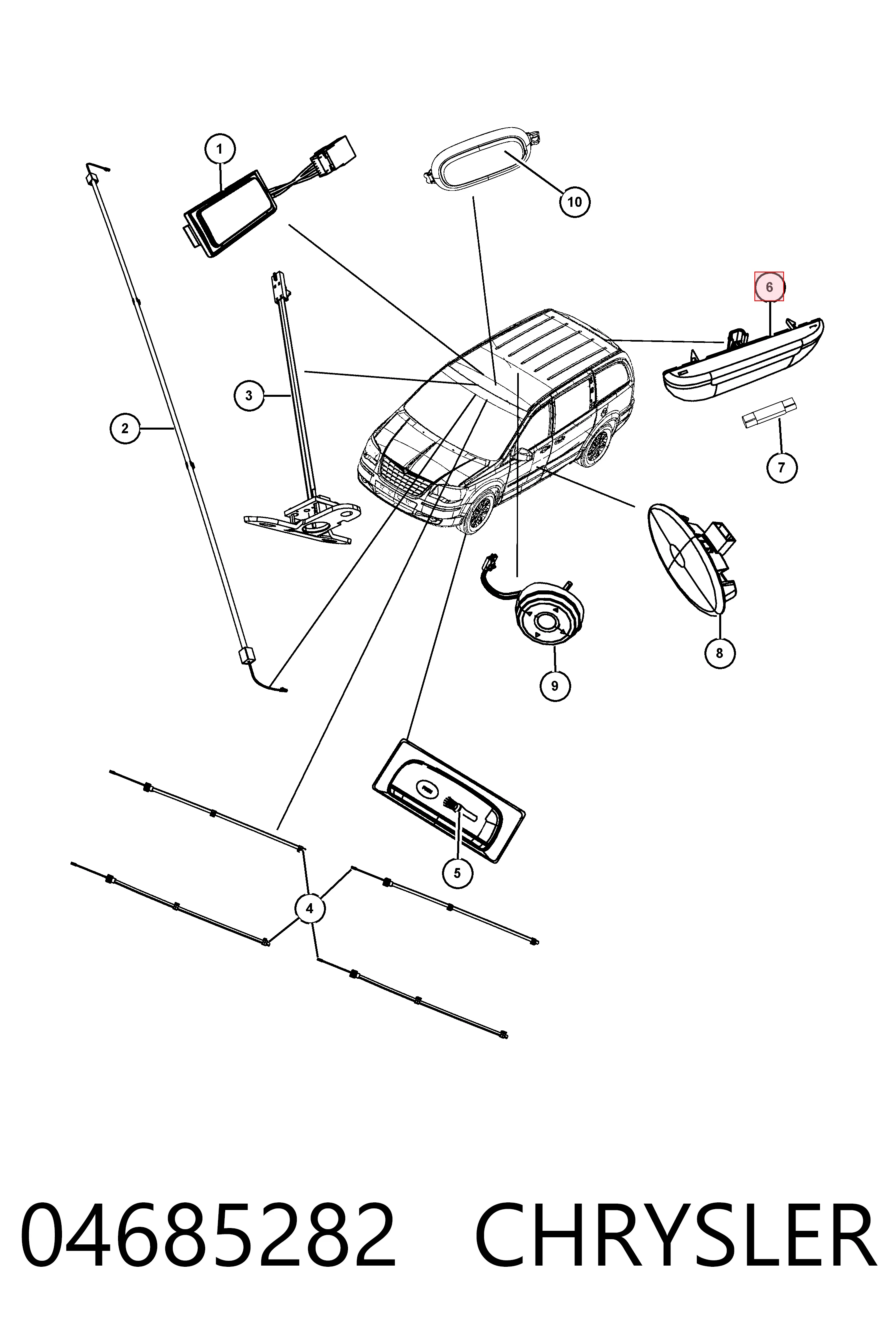 1
10
6
3
2
7
8
9
5
4

04685282 CHRYSLER