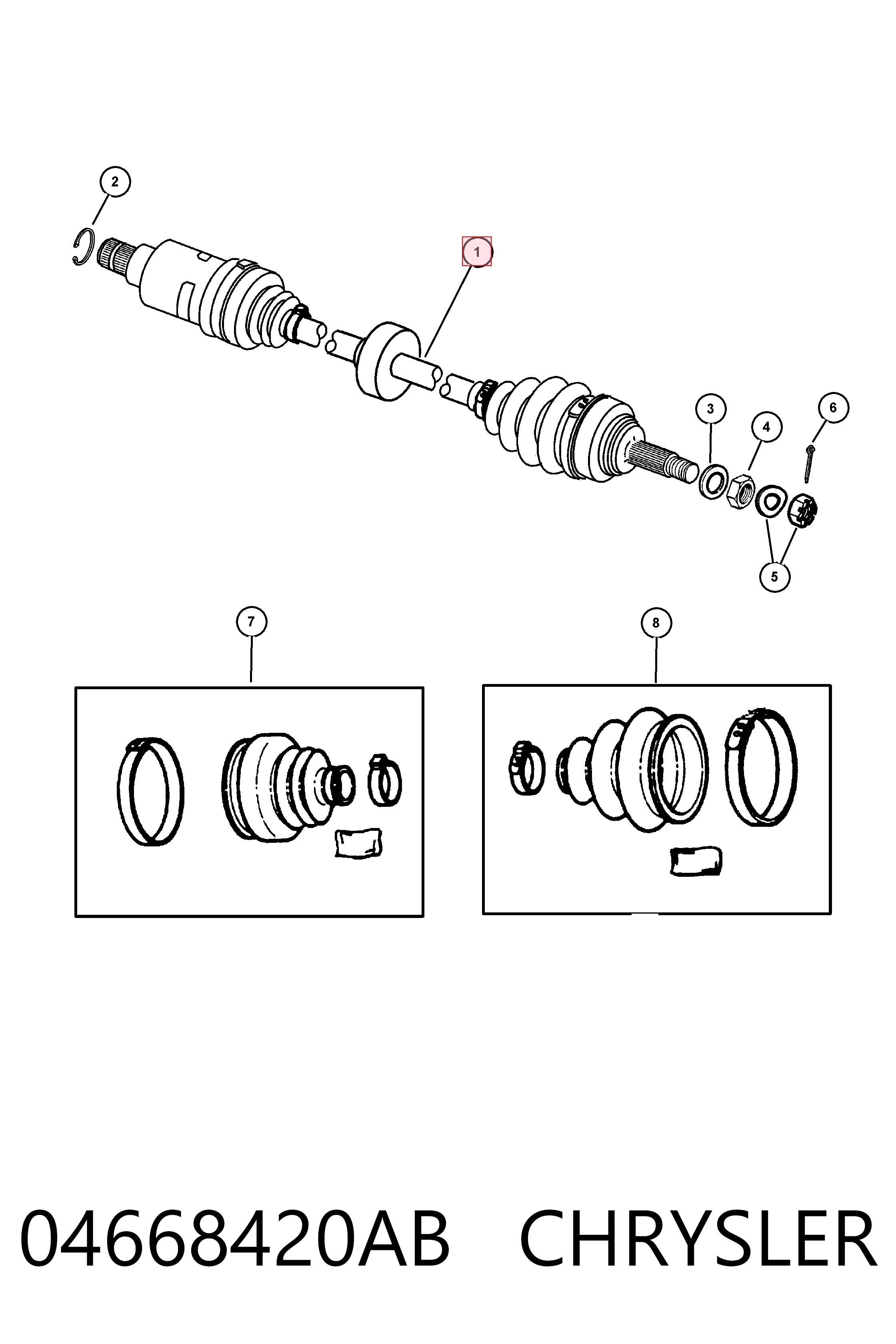 2
1
3
4
6
5
7
8
04668420AB CHRYSLER