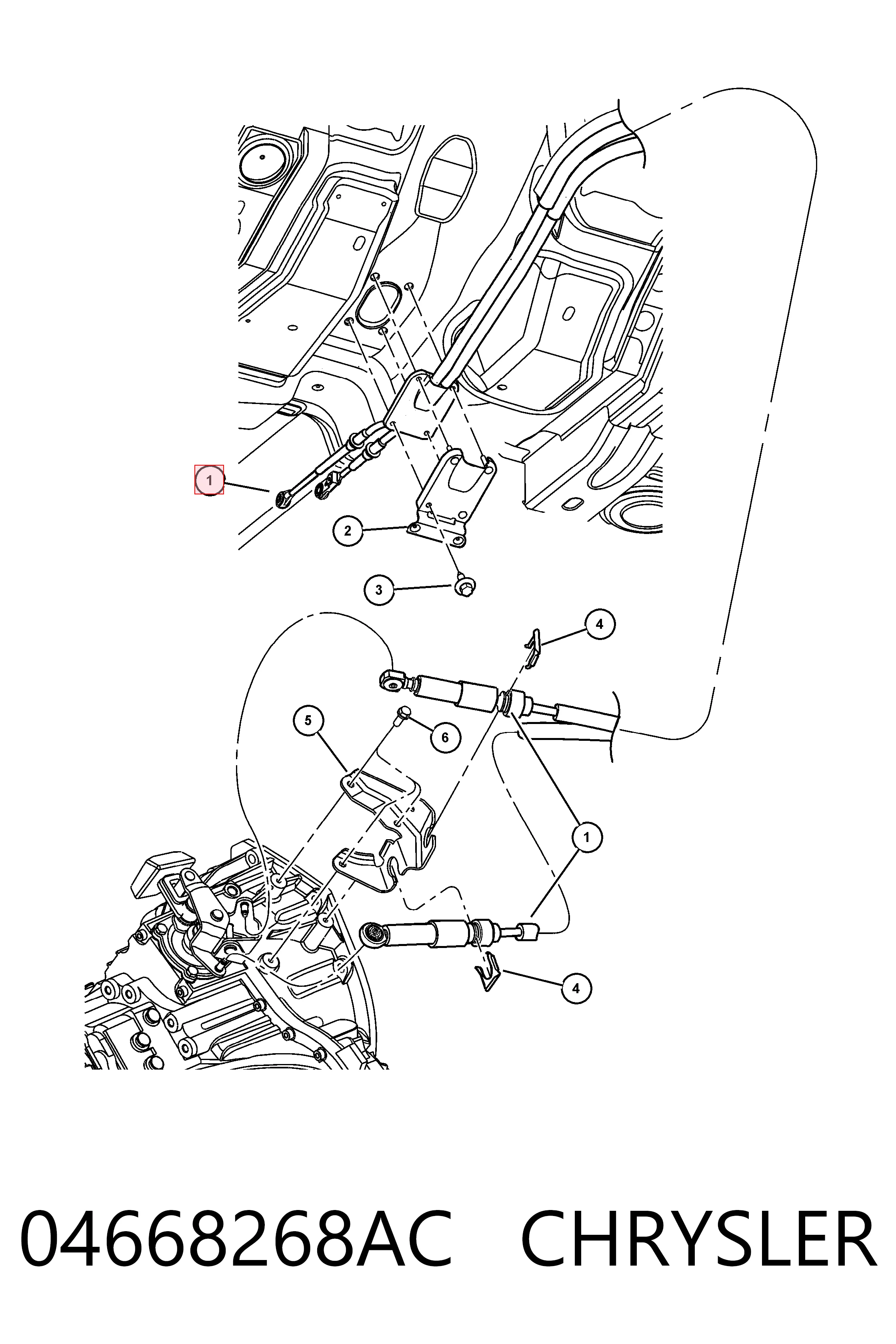 1
2
3
4
5
6
1
4

04668268AC CHRYSLER