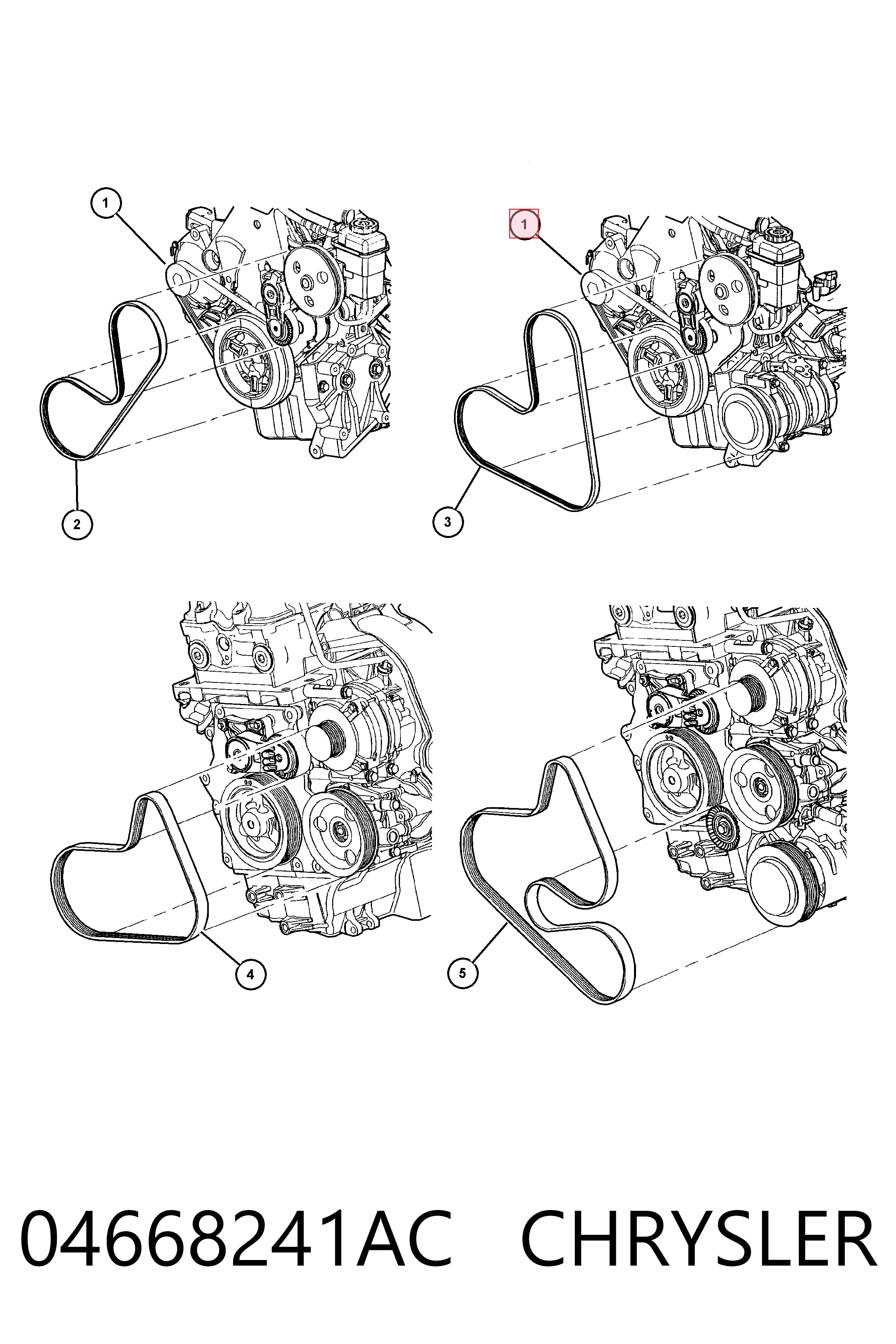 1
2
1
3
4
5
04668241AC CHRYSLER