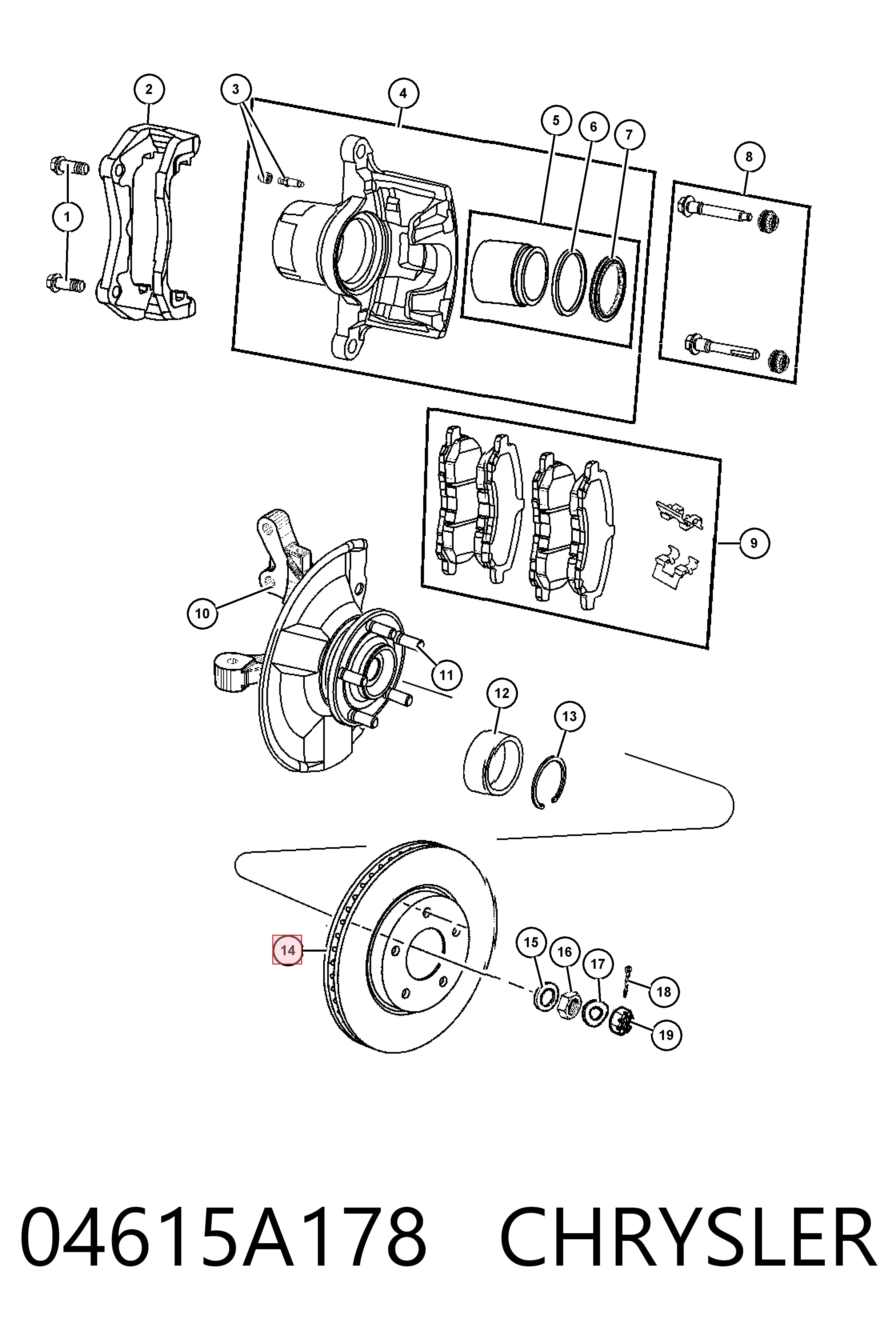 2
3
4
5
6
7
8
1
9
10
11
12
13
14
15
16
17
18
19

04615A178 CHRYSLER