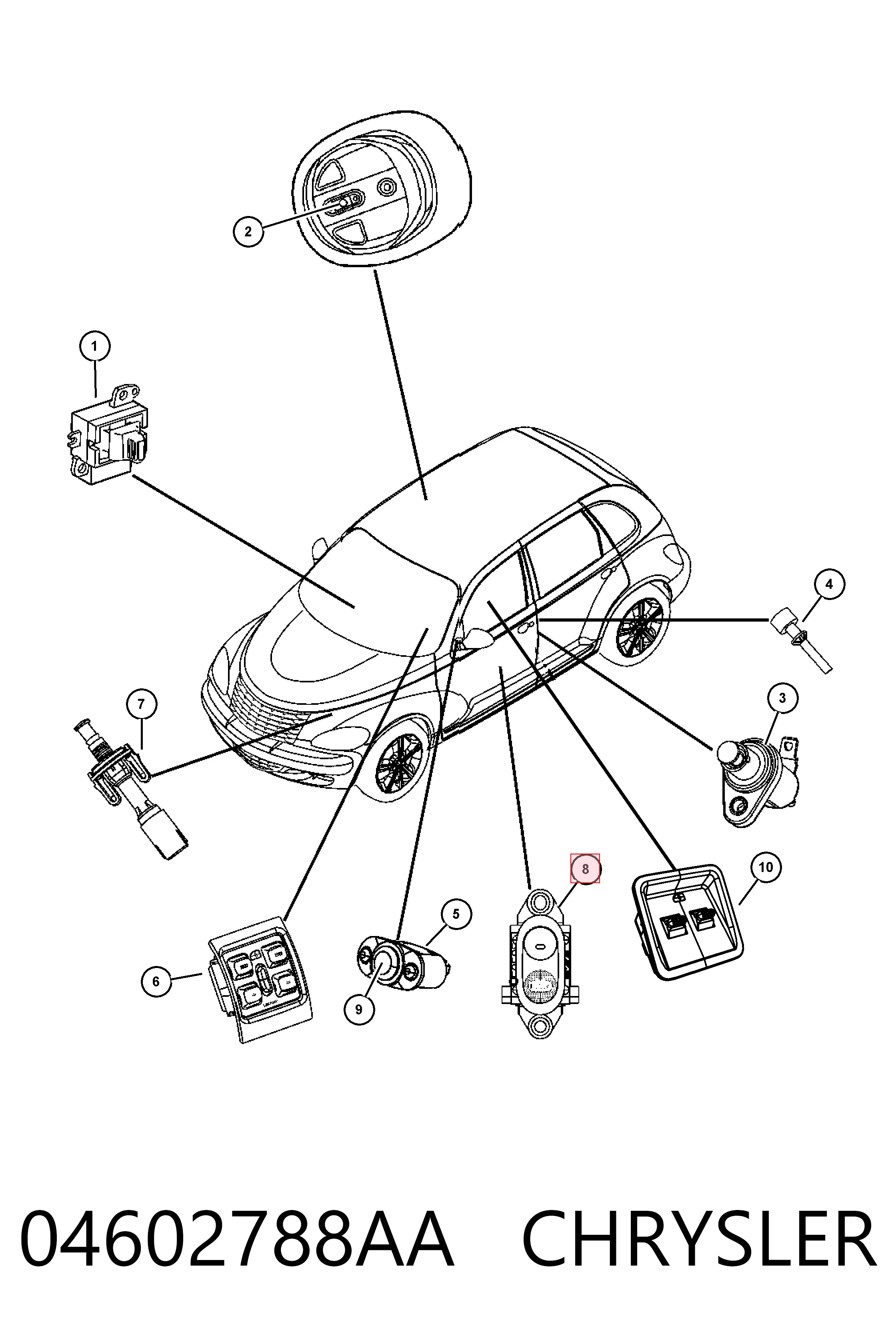 2

1

4

7

3

8

10

5

6

9

04602788AA CHRYSLER