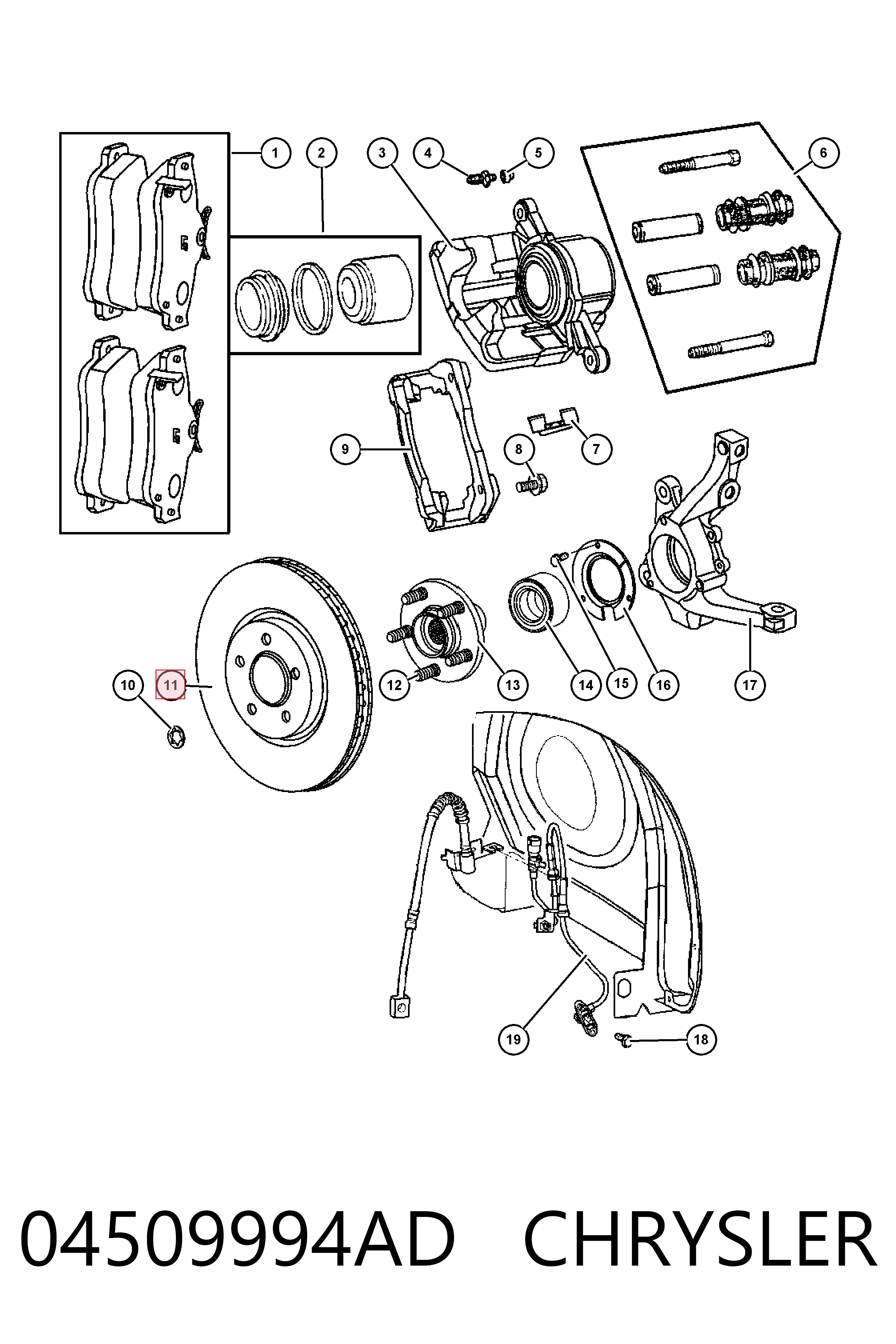 1
2
3
4
5
6
9
8
7
10
11
12
13
14
15
16
17
19
18

04509994AD CHRYSLER